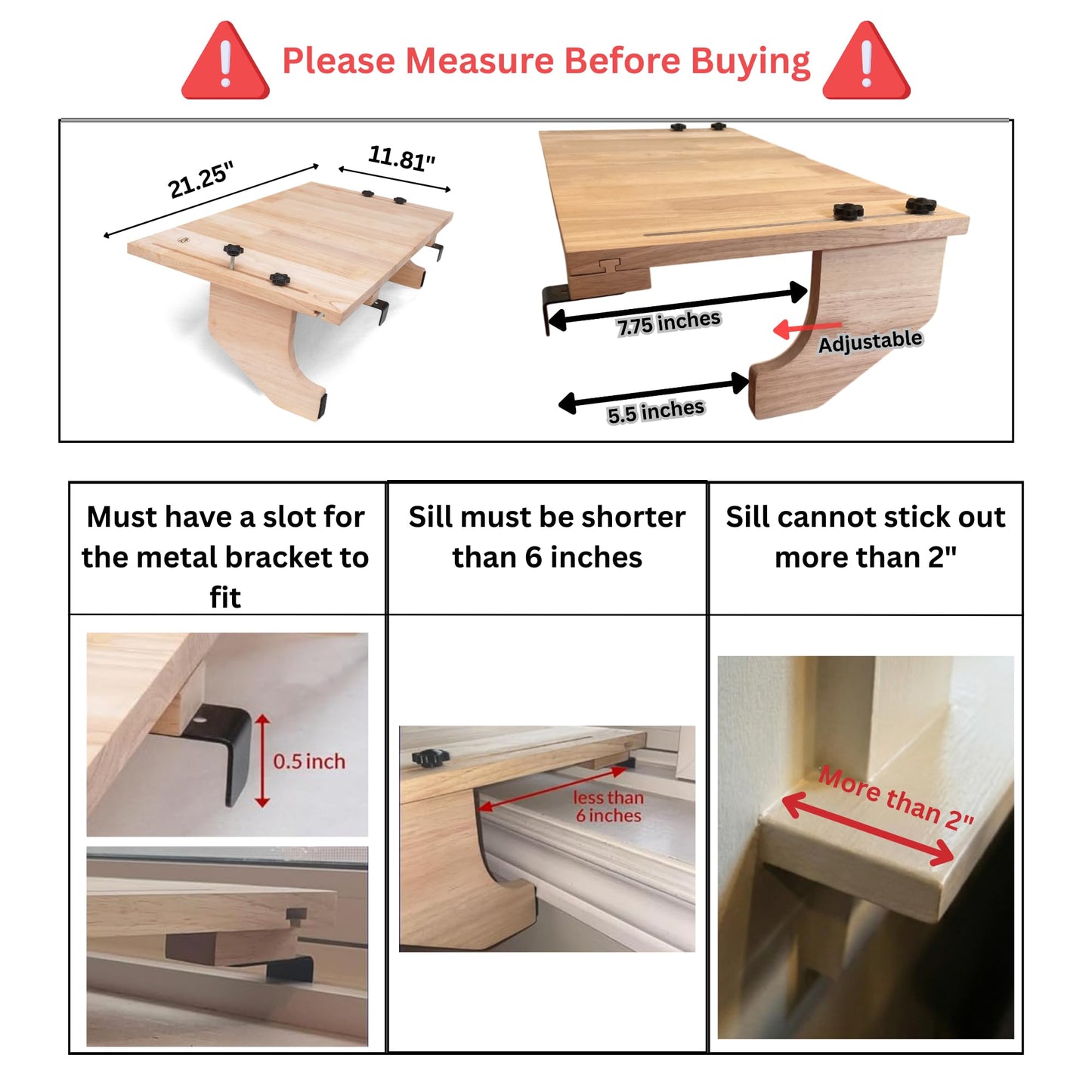 Please Measure Before Buying

21.25"

11.81"

7.75 inches

Adjustable

5.5 inches

| Must have a slot for the metal bracket to fit | Sill must be shorter than 6 inches | Sill cannot stick out more than 2" |
|---|---|---|
| 0.5 inch | less than 6 inches | More than 2" |