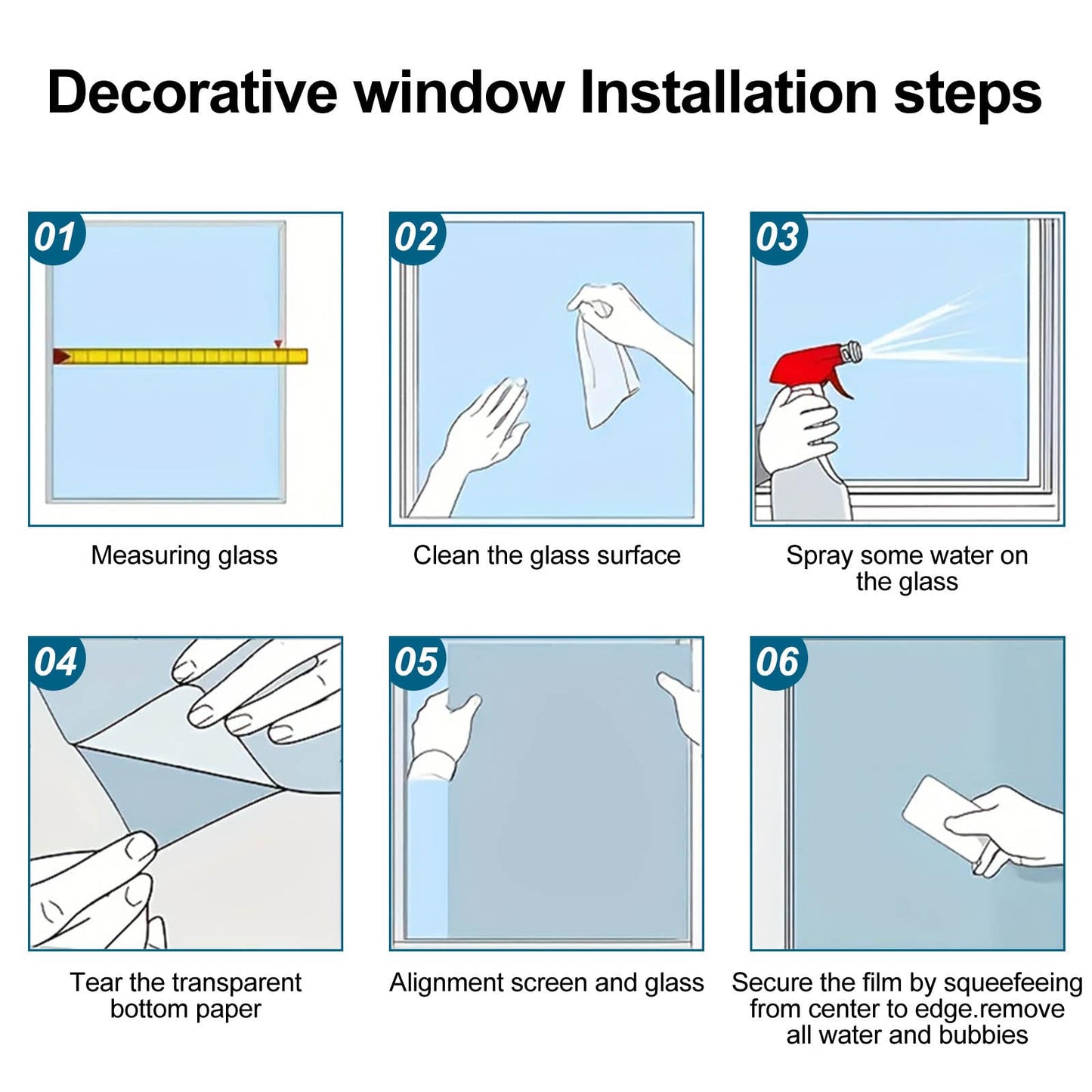 Decorative window Installation steps

01

Measuring glass

02

Clean the glass surface

03

Spray some water on the glass

04

Tear the transparent bottom paper

05

Alignment screen and glass

06

Secure the film by squeefeeing from center to edge.remove all water and bubbies