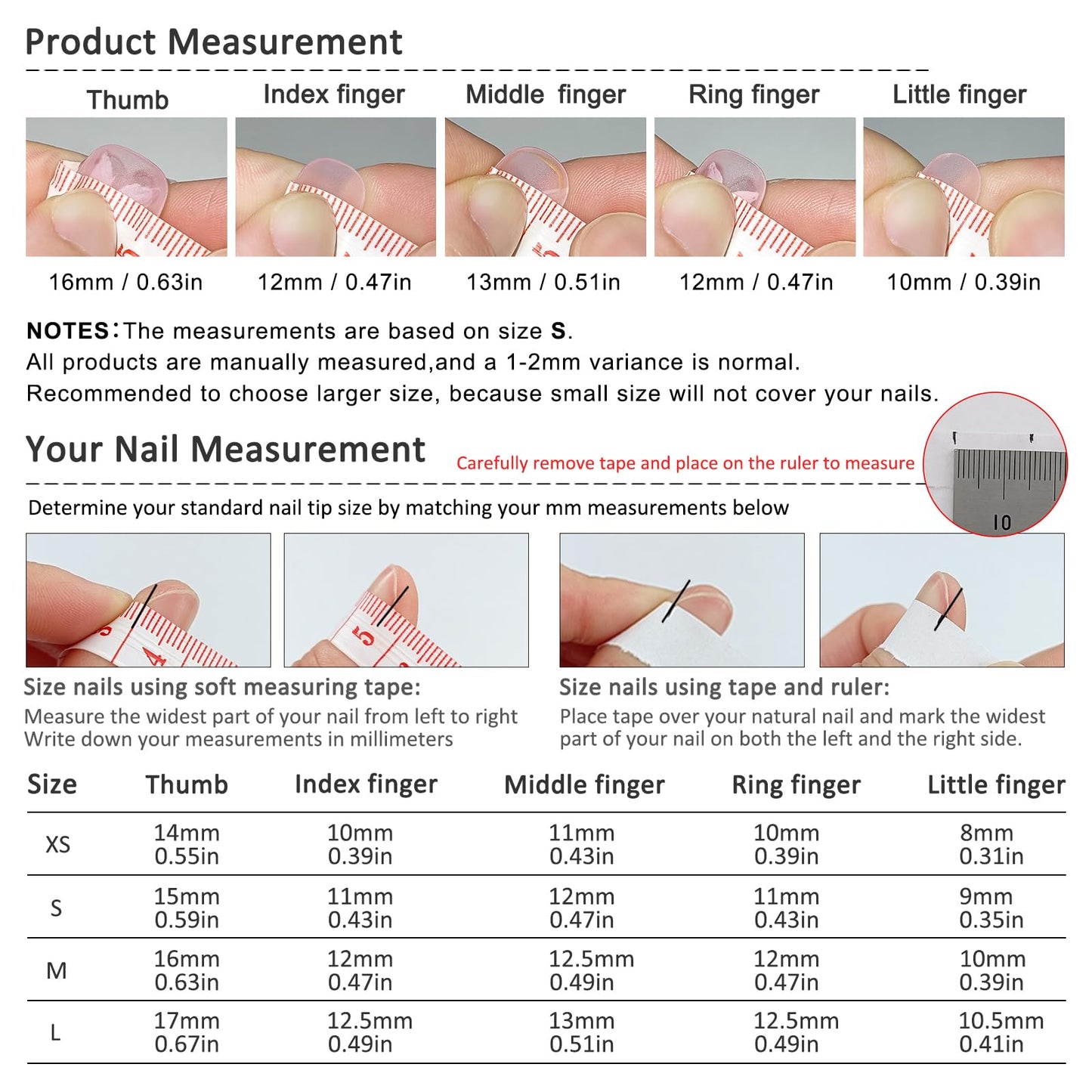 Product Measurement

| Thumb | Index finger | Middle finger | Ring finger | Little finger |
|---|---|---|---|---|
| 16mm / 0.63in | 12mm / 0.47in | 13mm / 0.51in | 12mm / 0.47in | 10mm / 0.39in |

NOTES: The measurements are based on size S.
All products are manually measured,and a 1-2mm variance is normal.
Recommended to choose larger size, because small size will not cover your nails.

Your Nail Measurement

Carefully remove tape and place on the ruler to measure

10

Determine your standard nail tip size by matching your mm measurements below

5

4

5

Size nails using soft measuring tape:
Measure the widest part of your nail from left to right
Write down your measurements in millimeters

Size nails using tape and ruler:
Place tape over your natural nail and mark the widest part of your nail on both the left and the right side.

| Size | Thumb | Index finger | Middle finger | Ring finger | Little finger |
|---|---|---|---|---|---|
| XS | 14mm 0.55in | 10mm 0.39in | 11mm 0.43in | 10mm 0.39in | 8mm 0.31in |
| S | 15mm 0.59in | 11mm 0.43in | 12mm 0.47in | 11mm 0.43in | 9mm 0.35in |
| M | 16mm 0.63in | 12mm 0.47in | 12.5mm 0.49in | 12mm 0.47in | 10mm 0.39in |
| L | 17mm 0.67in | 12.5mm 0.49in | 13mm 0.51in | 12.5mm 0.49in | 10.5mm 0.41in |