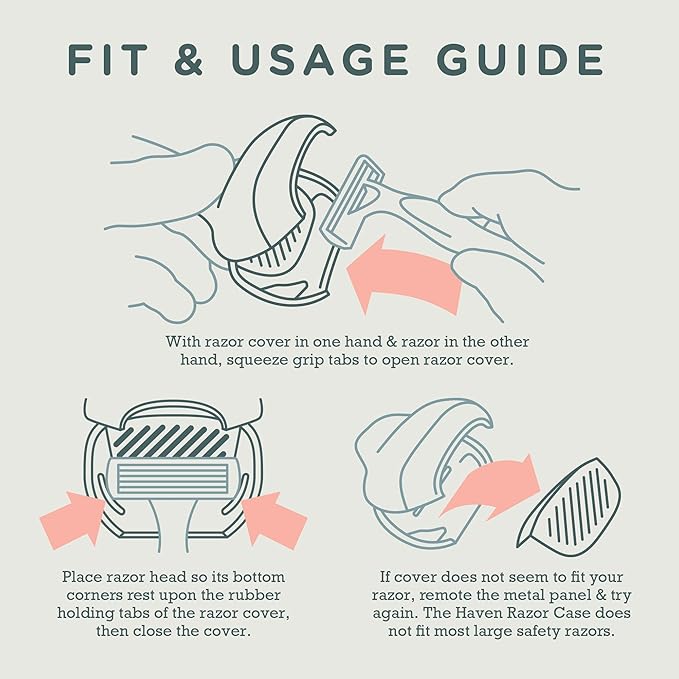 FIT & USAGE GUIDE

With razor cover in one hand & razor in the other hand, squeeze grip tabs to open razor cover.

Place razor head so its bottom corners rest upon the rubber holding tabs of the razor cover, then close the cover.

If cover does not seem to fit your razor, remote the metal panel & try again. The Haven Razor Case does not fit most large safety razors.