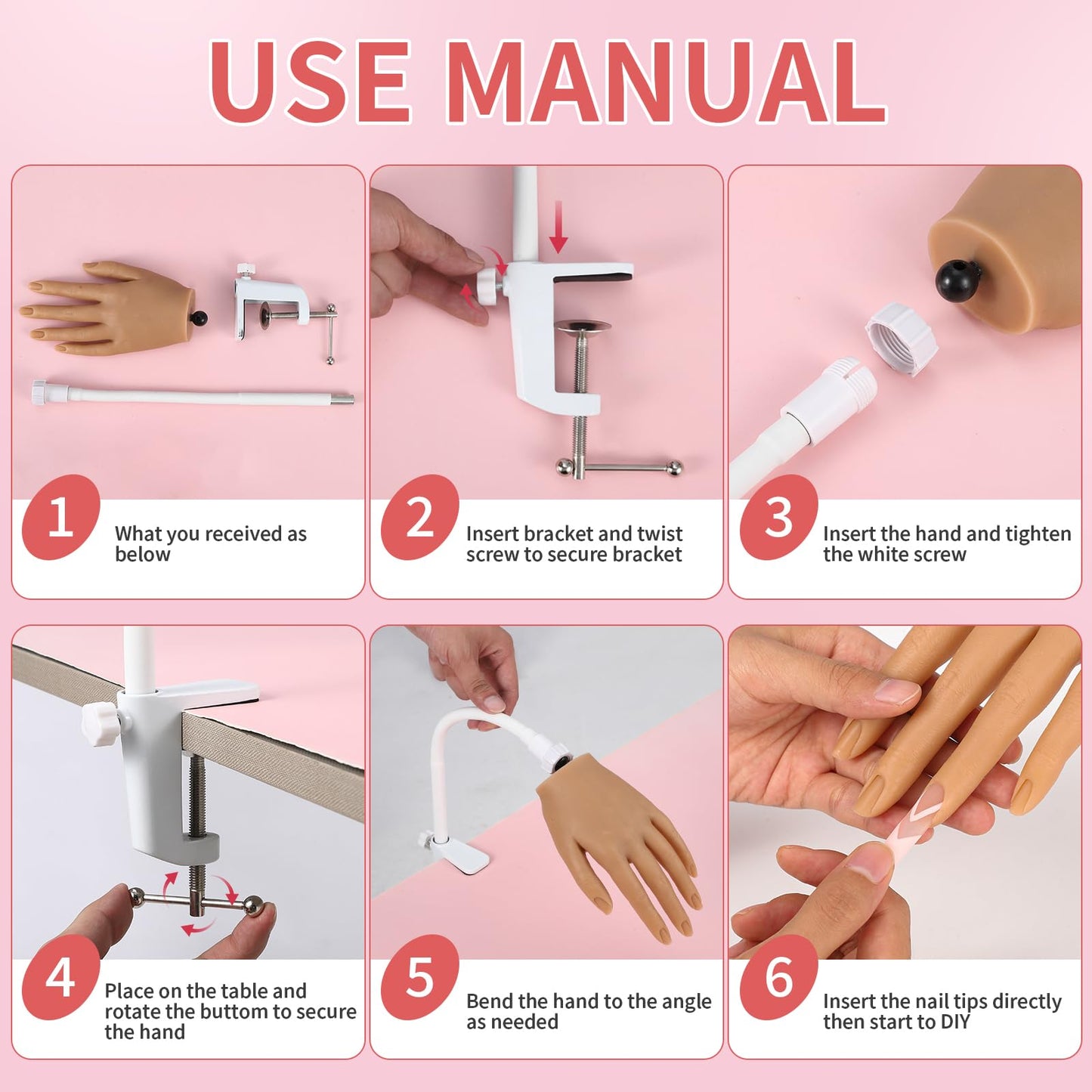 USE MANUAL

1
What you received as below

2
Insert bracket and twist screw to secure bracket

3
Insert the hand and tighten the white screw

4
Place on the table and rotate the buttom to secure the hand

5
Bend the hand to the angle as needed

6
Insert the nail tips directly then start to DIY