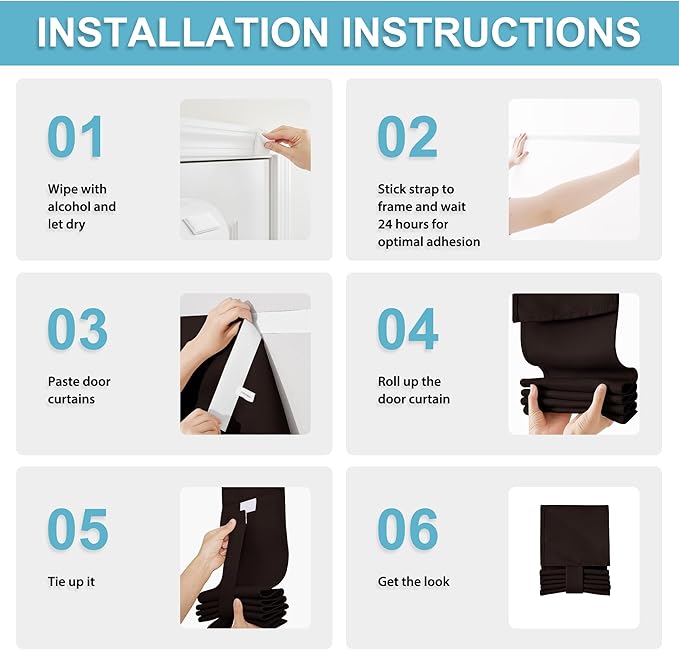 INSTALLATION INSTRUCTIONS

01

Wipe with alcohol and let dry

02

Stick strap to frame and wait 24 hours for optimal adhesion

03

Paste door curtains

04

Roll up the door curtain

05

Tie up it

06

Get the look