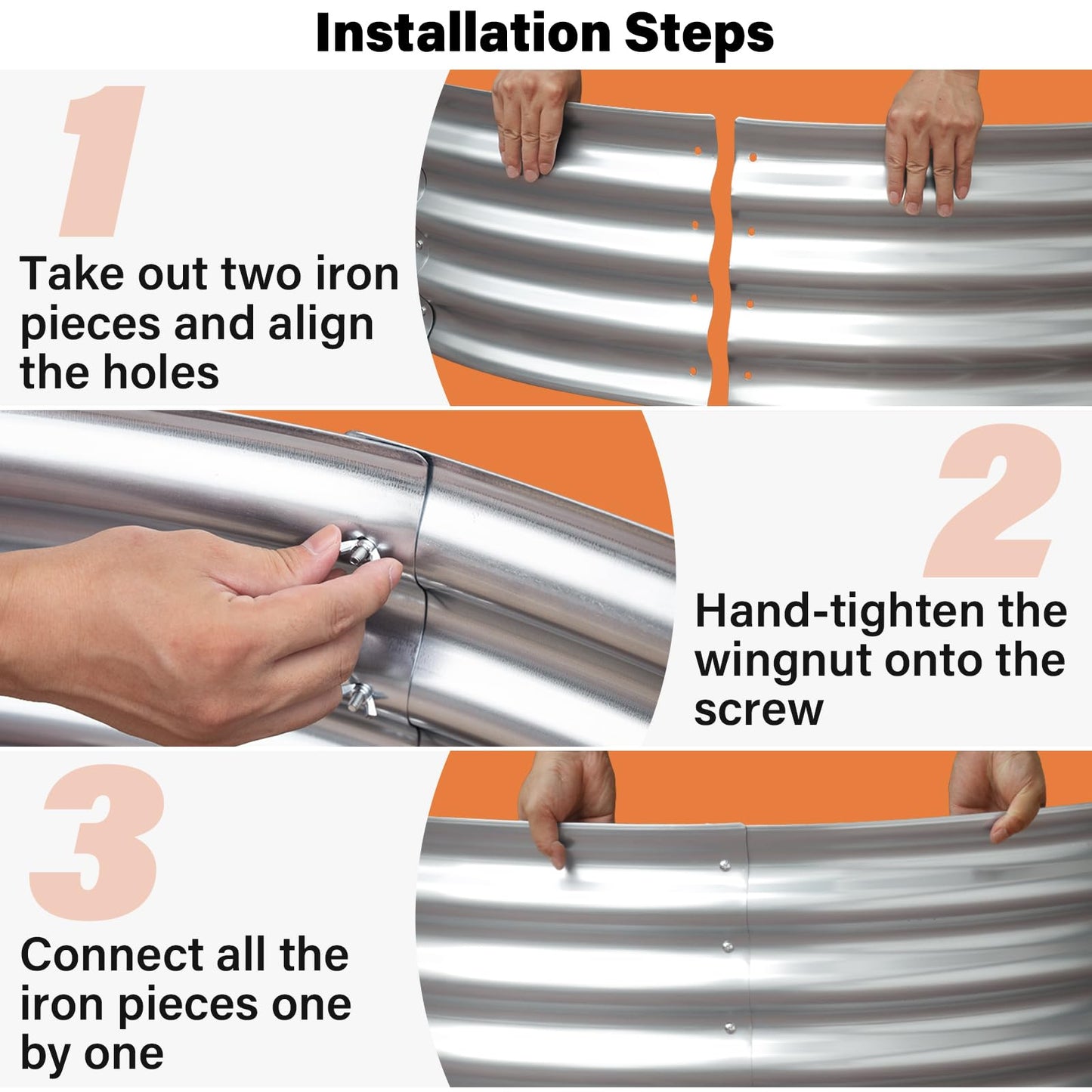 Installation Steps

1

Take out two iron pieces and align the holes

2

Hand-tighten the wingnut onto the screw

3

Connect all the iron pieces one by one