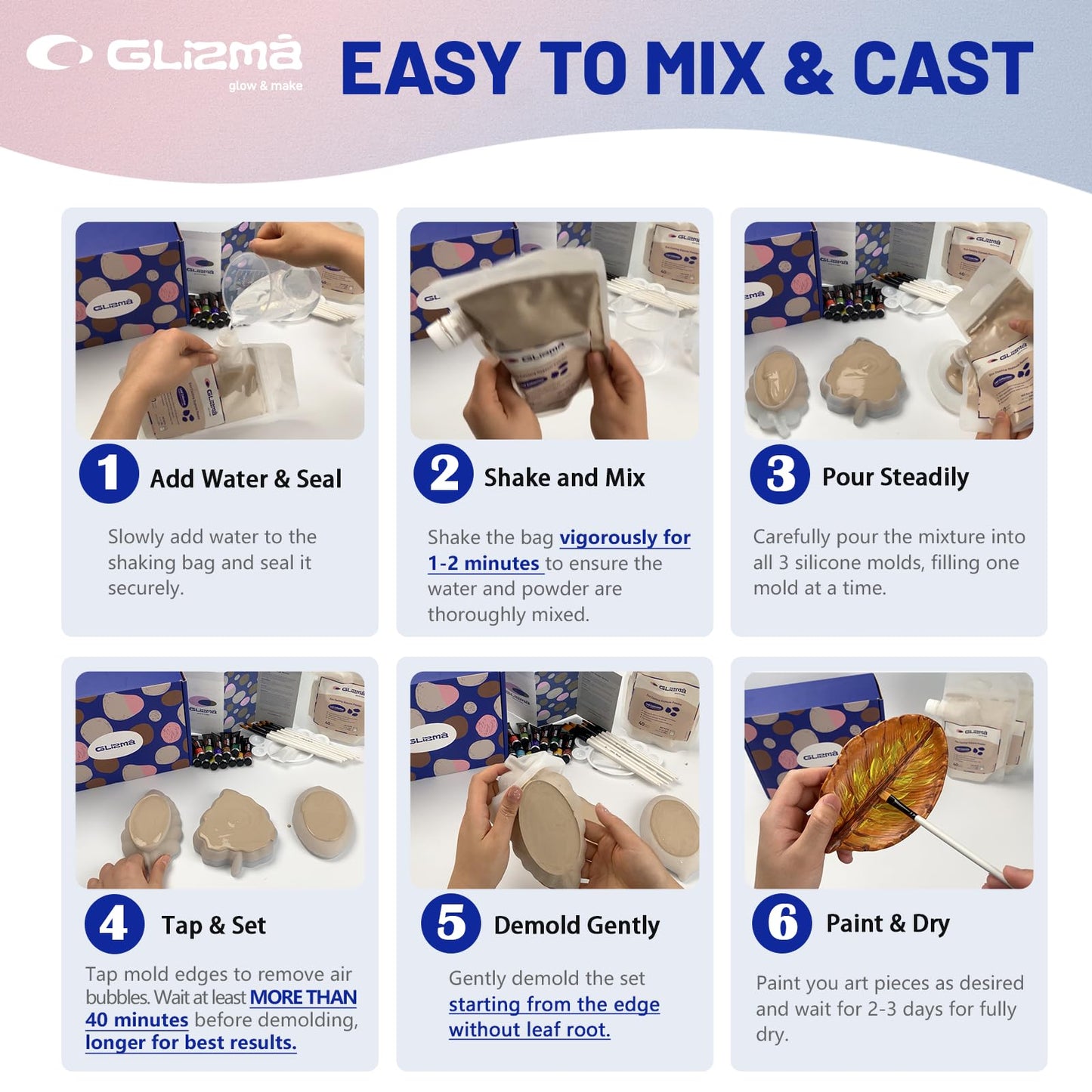 GLIZMA
glow & make

EASY TO MIX & CAST

1 Add Water & Seal

Slowly add water to the shaking bag and seal it securely.

2 Shake and Mix

Shake the bag vigorously for 1-2 minutes to ensure the water and powder are thoroughly mixed.

3 Pour Steadily

Carefully pour the mixture into all 3 silicone molds, filling one mold at a time.

4 Tap & Set

Tap mold edges to remove air bubbles. Wait at least MORE THAN 40 minutes before demolding, longer for best results.

5 Demold Gently

Gently demold the set starting from the edge without leaf root.

6 Paint & Dry

Paint you art pieces as desired and wait for 2-3 days for fully dry.