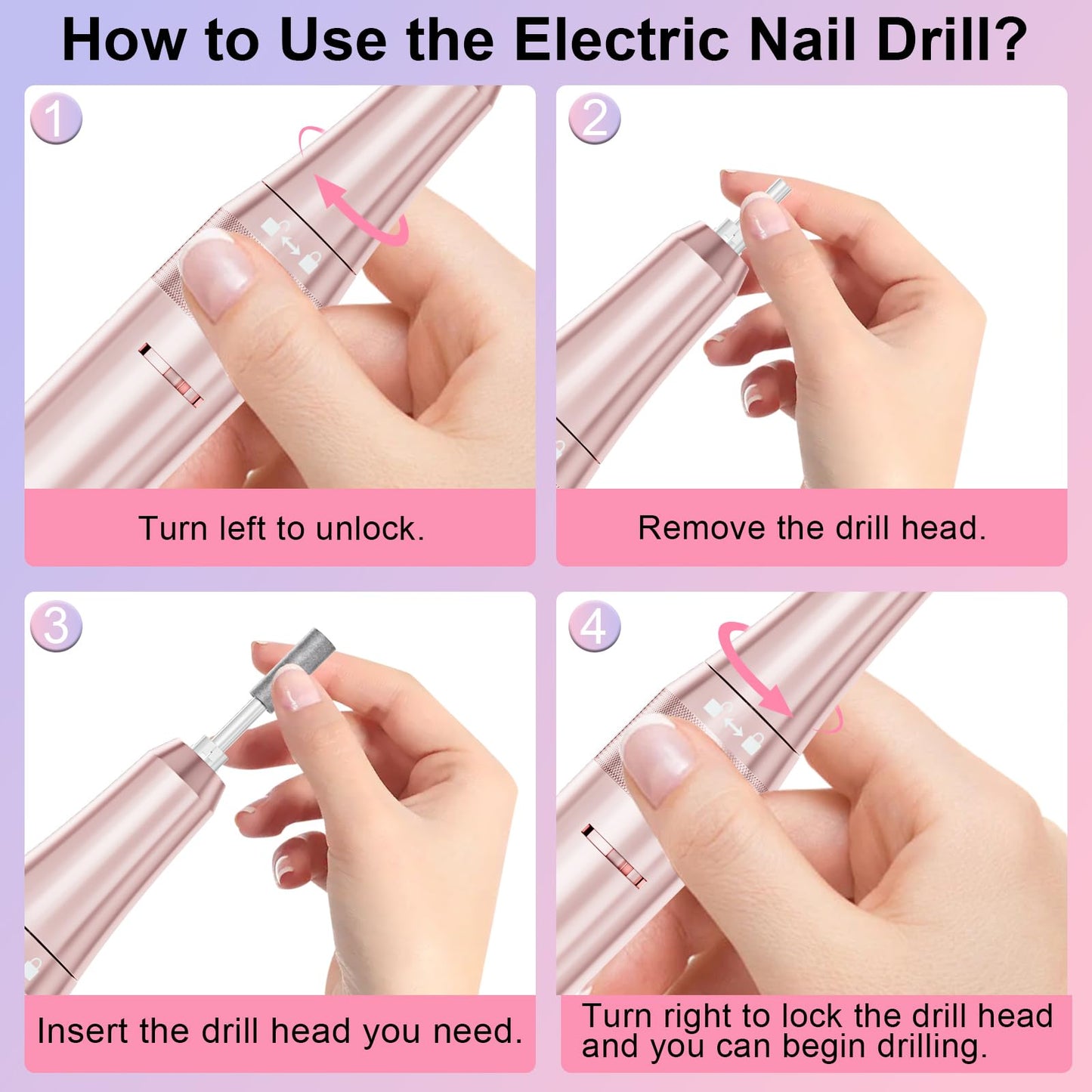 How to Use the Electric Nail Drill?

1

Turn left to unlock.

2

Remove the drill head.

3

Insert the drill head you need.

4

Turn right to lock the drill head and you can begin drilling.