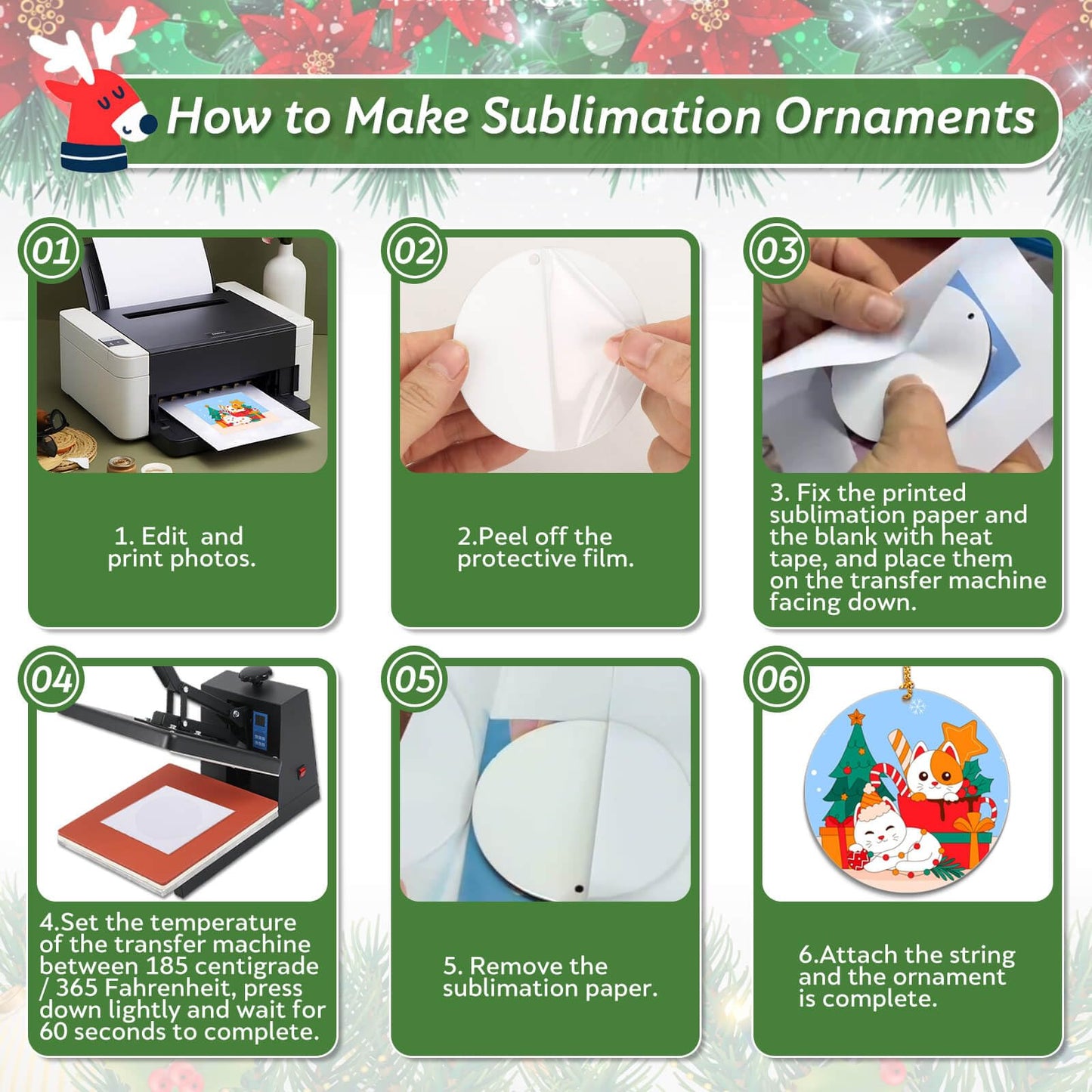 How to Make Sublimation Ornaments

01

1. Edit  and print photos.

02

2.Peel off the protective film.

03

3. Fix the printed sublimation paper and the blank with heat tape, and place them on the transfer machine facing down.

04

4.Set the temperature of the transfer machine between 185 centigrade / 365 Fahrenheit, press down lightly and wait for 60 seconds to complete.

05

5. Remove the sublimation paper.

06

6.Attach the string and the ornament is complete.