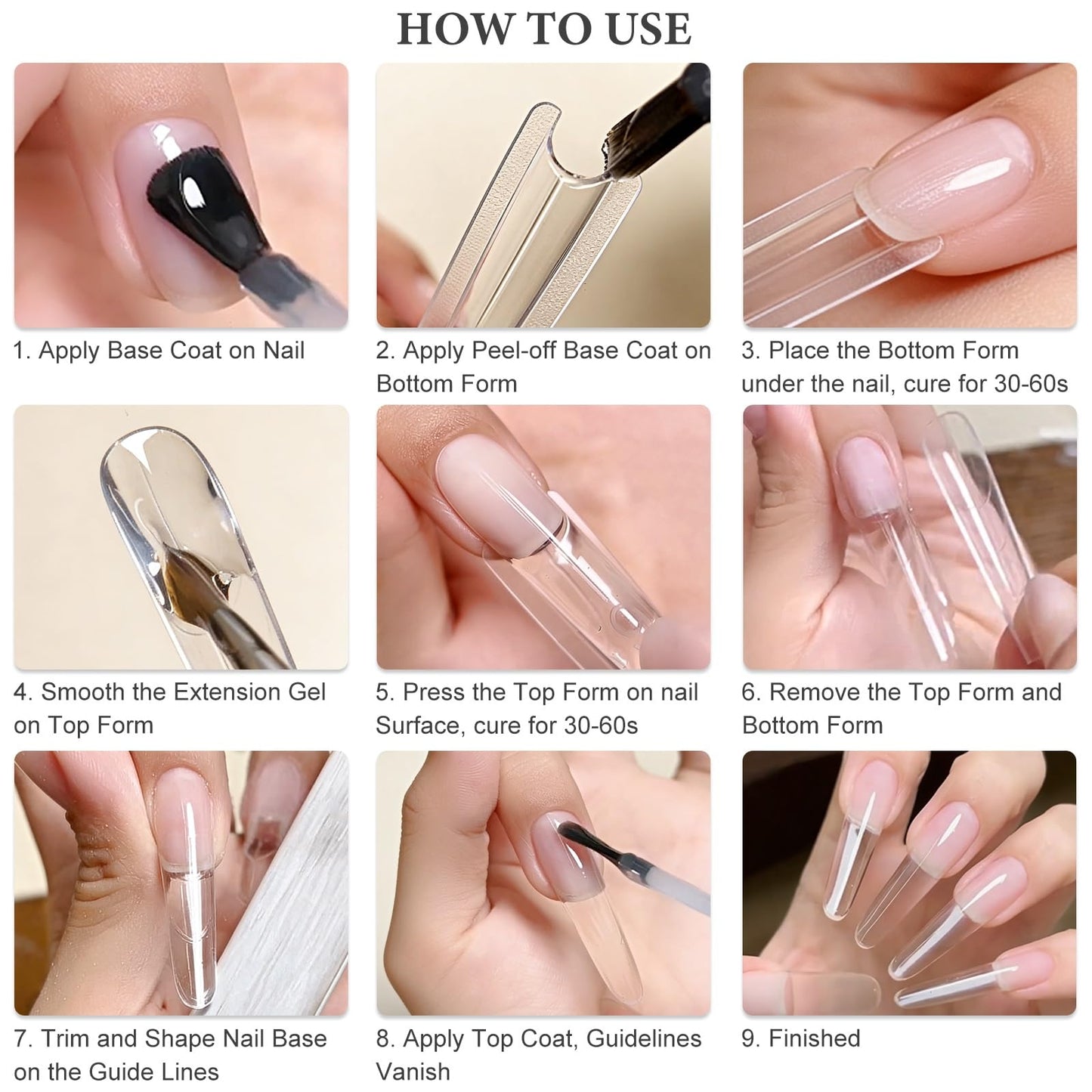 HOW TO USE

1. Apply Base Coat on Nail

2. Apply Peel-off Base Coat on Bottom Form

3. Place the Bottom Form under the nail, cure for 30-60s

4. Smooth the Extension Gel on Top Form

5. Press the Top Form on nail Surface, cure for 30-60s

6. Remove the Top Form and Bottom Form

7. Trim and Shape Nail Base on the Guide Lines

8. Apply Top Coat, Guidelines Vanish

9. Finished