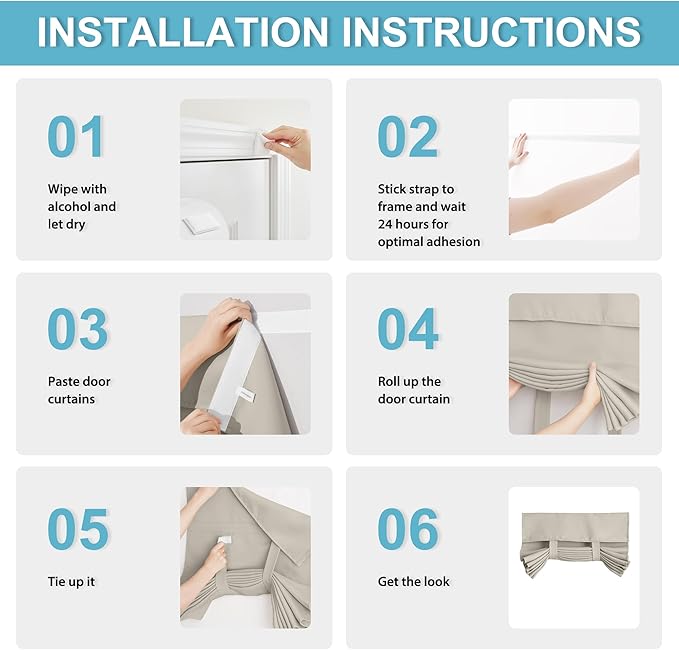 INSTALLATION INSTRUCTIONS

01

Wipe with alcohol and let dry

02

Stick strap to frame and wait 24 hours for optimal adhesion

03

Paste door curtains

04

Roll up the door curtain

05

Tie up it

06

Get the look