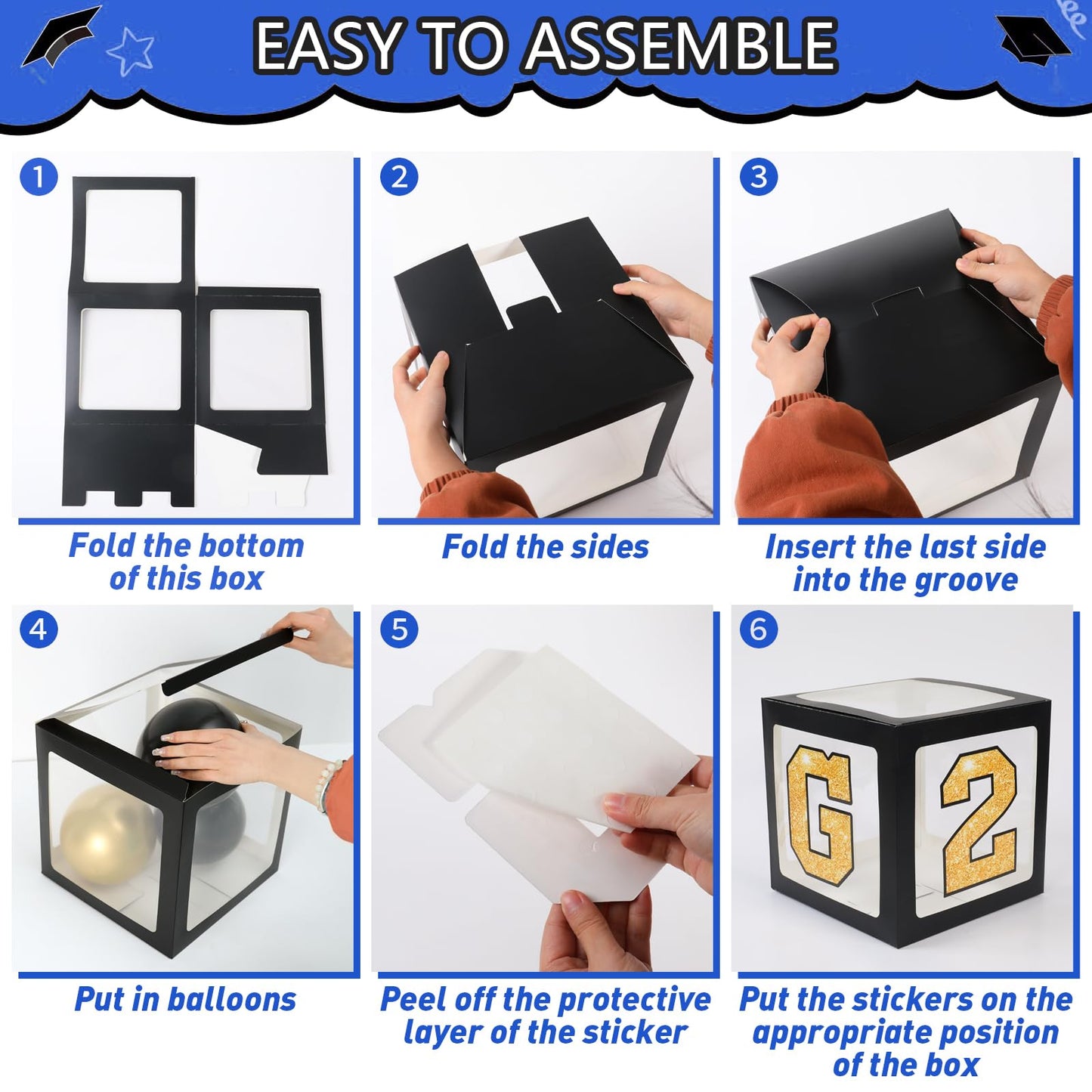 EASY TO ASSEMBLE

1

Fold the bottom of this box

2

Fold the sides

3

Insert the last side into the groove

4

Put in balloons

5

Peel off the protective layer of the sticker

6

G 2

Put the stickers on the appropriate position of the box