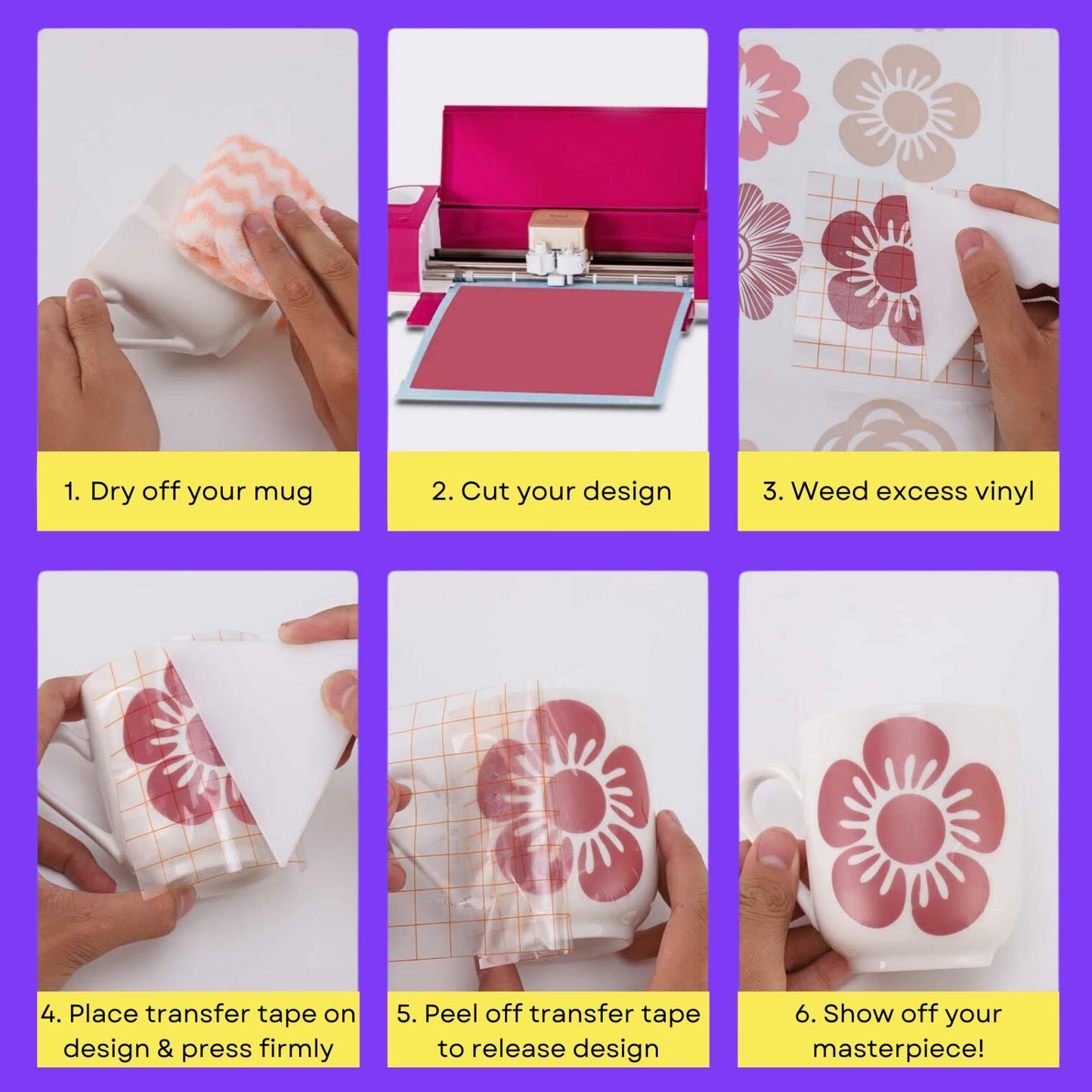 1. Dry off your mug

2. Cut your design

3. Weed excess vinyl

4. Place transfer tape on design & press firmly

5. Peel off transfer tape to release design

6. Show off your masterpiece!