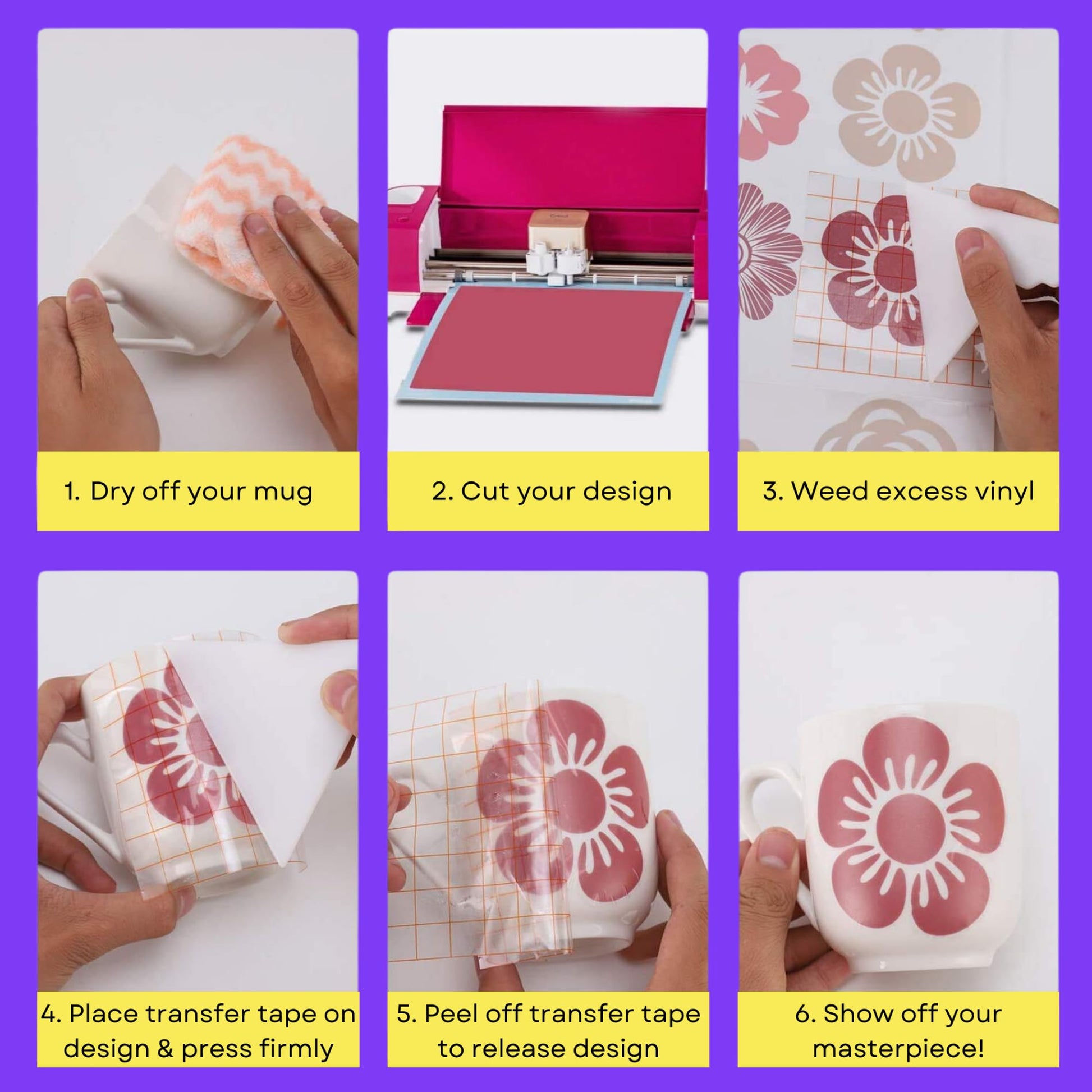 1. Dry off your mug

2. Cut your design

3. Weed excess vinyl

4. Place transfer tape on design & press firmly

5. Peel off transfer tape to release design

6. Show off your masterpiece!