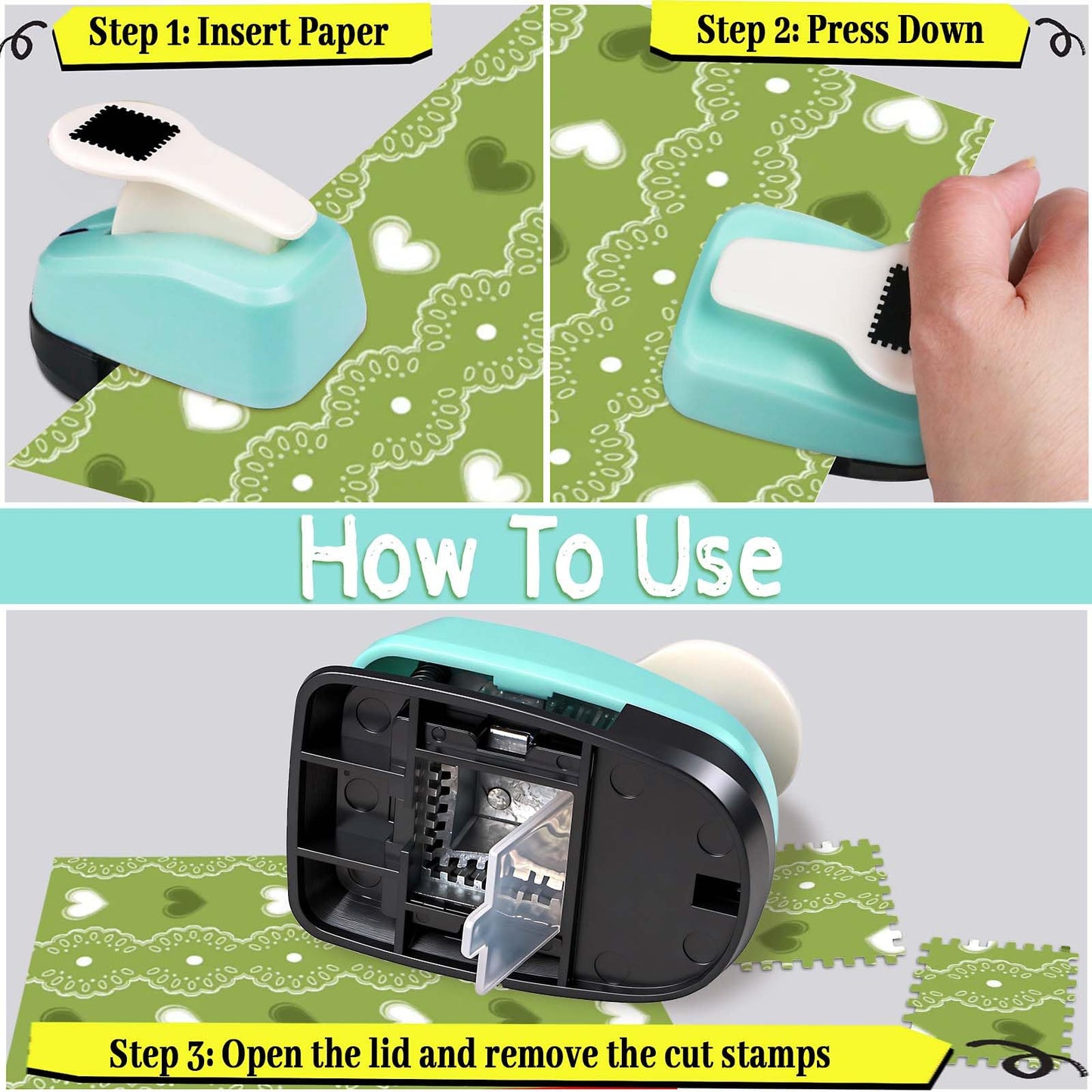 Step 1: Insert Paper

Step 2: Press Down

How To Use

Step 3: Open the lid and remove the cut stamps