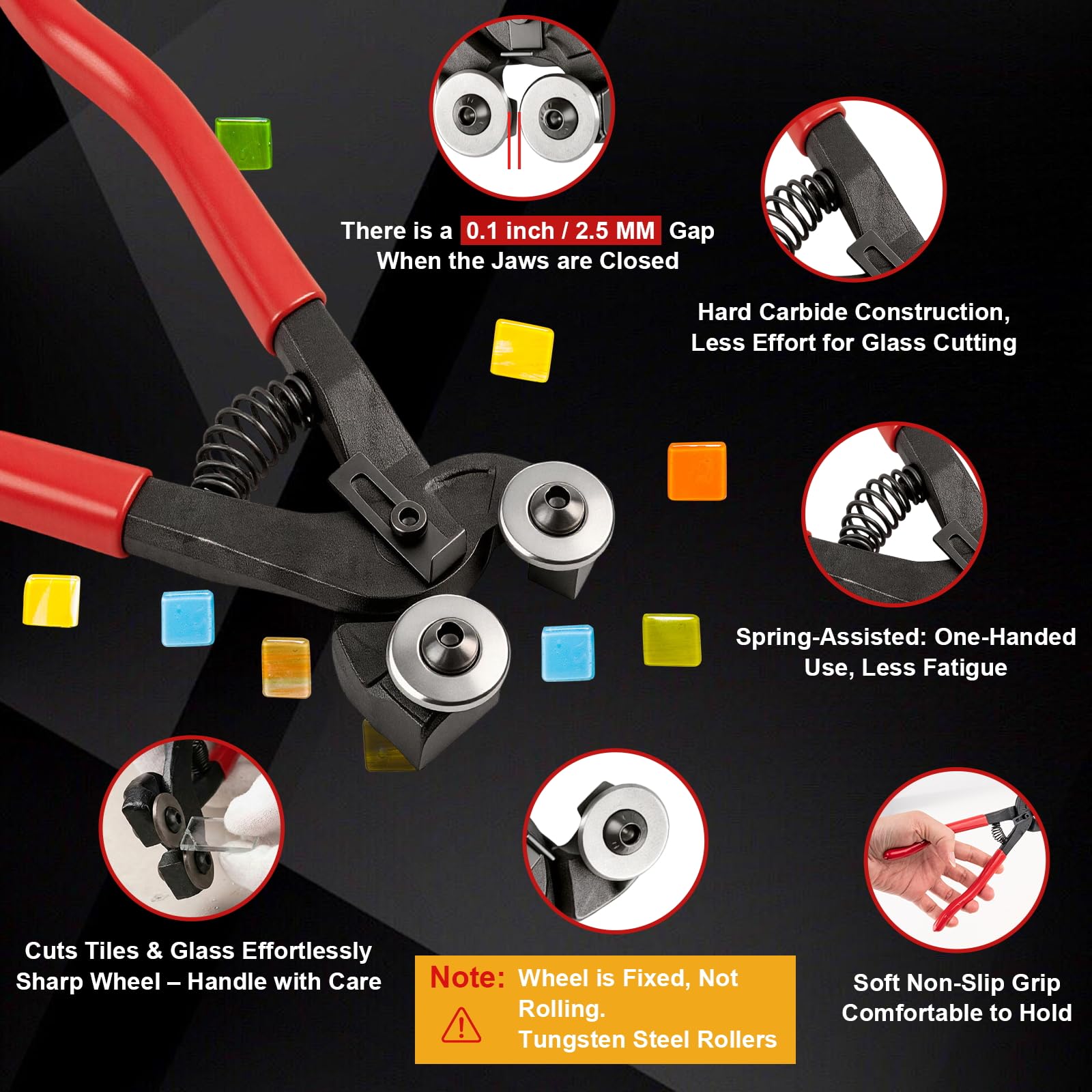 There is a 0.1 inch / 2.5 MM Gap
When the Jaws are Closed

Hard Carbide Construction,
Less Effort for Glass Cutting

Spring-Assisted: One-Handed
Use, Less Fatigue

Cuts Tiles & Glass Effortlessly
Sharp Wheel – Handle with Care

Note: Wheel is Fixed, Not Rolling.
Tungsten Steel Rollers

Soft Non-Slip Grip
Comfortable to Hold