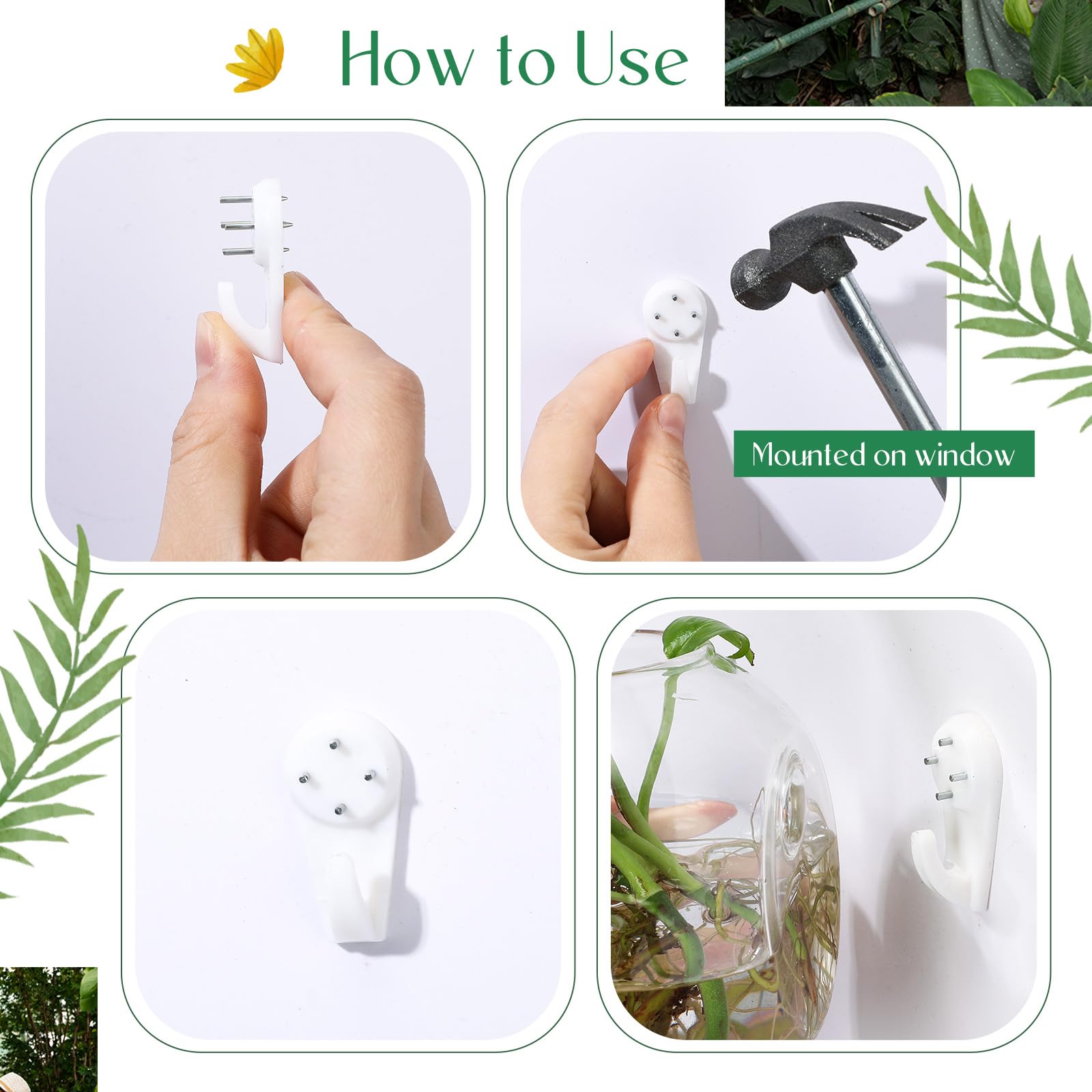 How to Use

Mounted on window