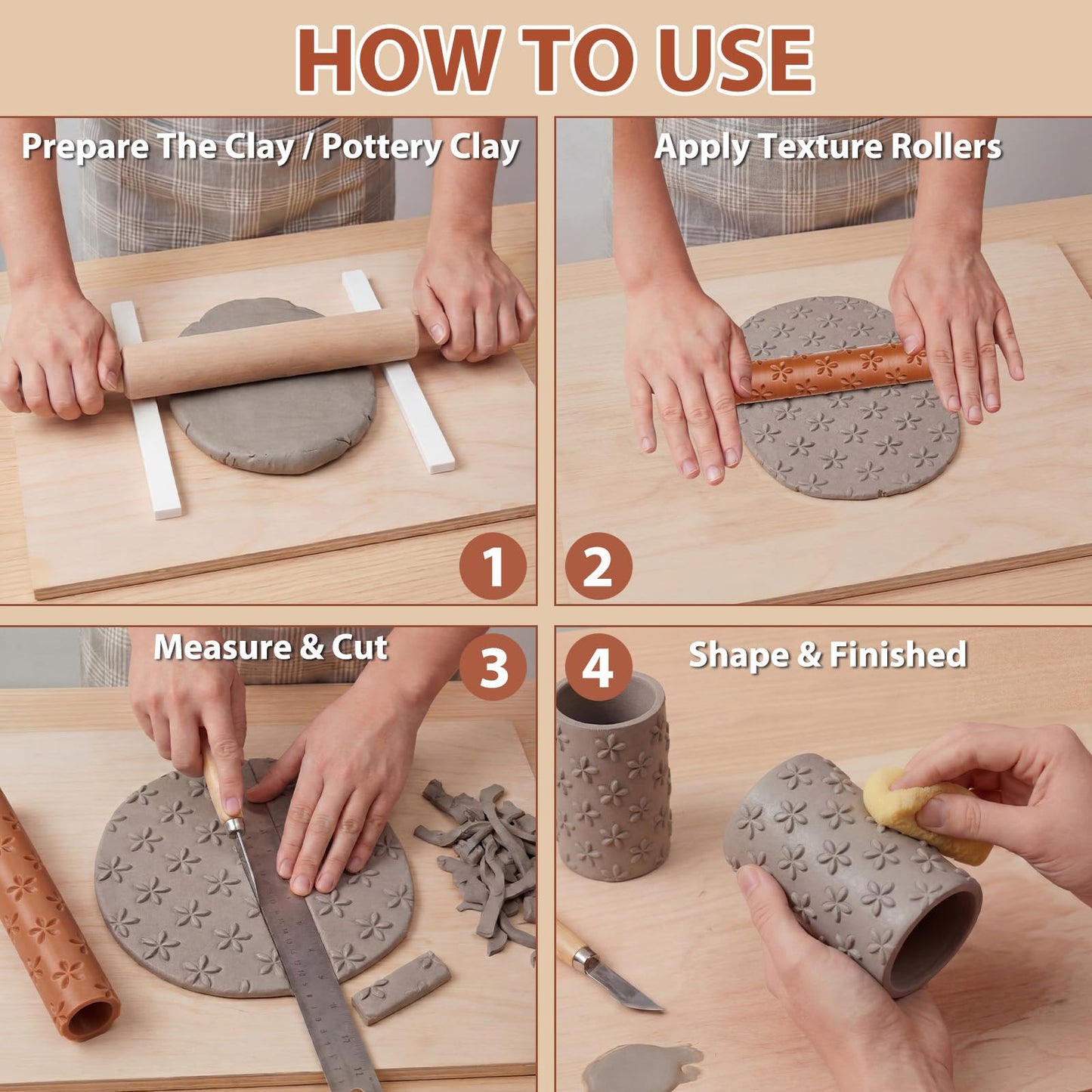 HOW TO USE

Prepare The Clay / Pottery Clay

1

Apply Texture Rollers

2

Measure & Cut

3

4

Shape & Finished