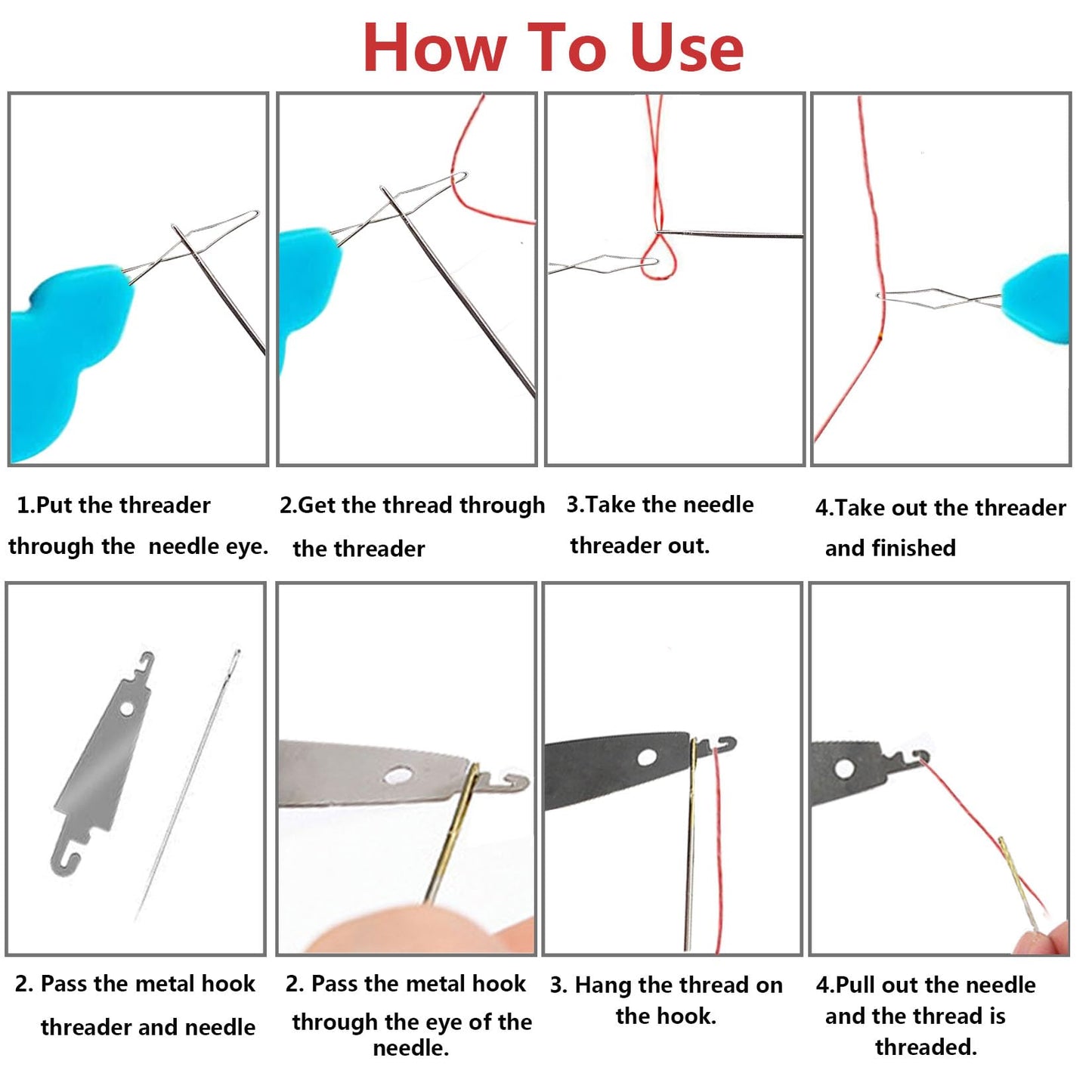 How To Use

1.Put the threader through the needle eye.

2.Get the thread through the threader

3.Take the needle threader out.

4.Take out the threader and finished

2. Pass the metal hook threader and needle

2. Pass the metal hook through the eye of the needle.

3. Hang the thread on the hook.

4.Pull out the needle and the thread is threaded.