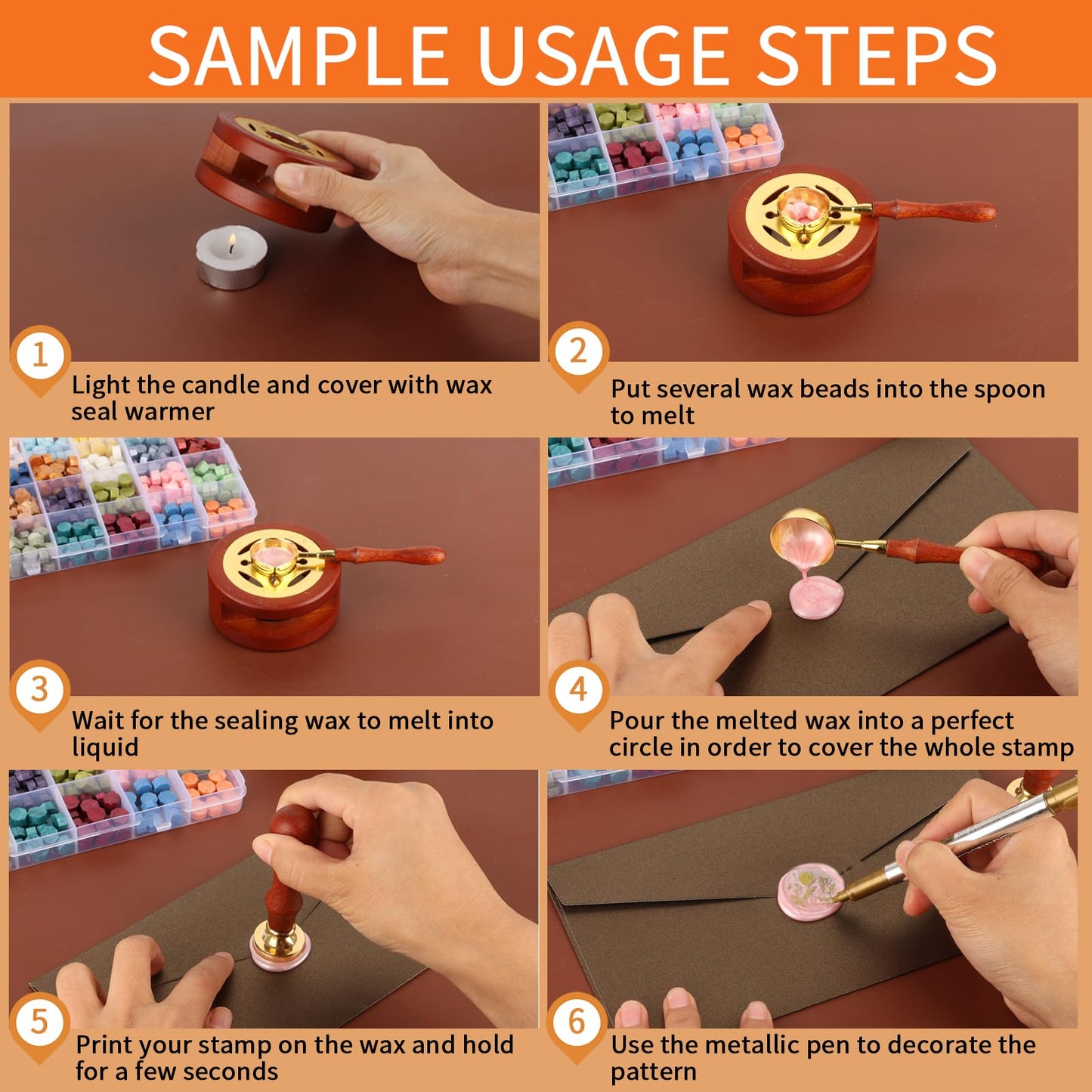 SAMPLE USAGE STEPS

1
Light the candle and cover with wax seal warmer

2
Put several wax beads into the spoon to melt

3
Wait for the sealing wax to melt into liquid

4
Pour the melted wax into a perfect circle in order to cover the whole stamp

5
Print your stamp on the wax and hold for a few seconds

6
Use the metallic pen to decorate the pattern