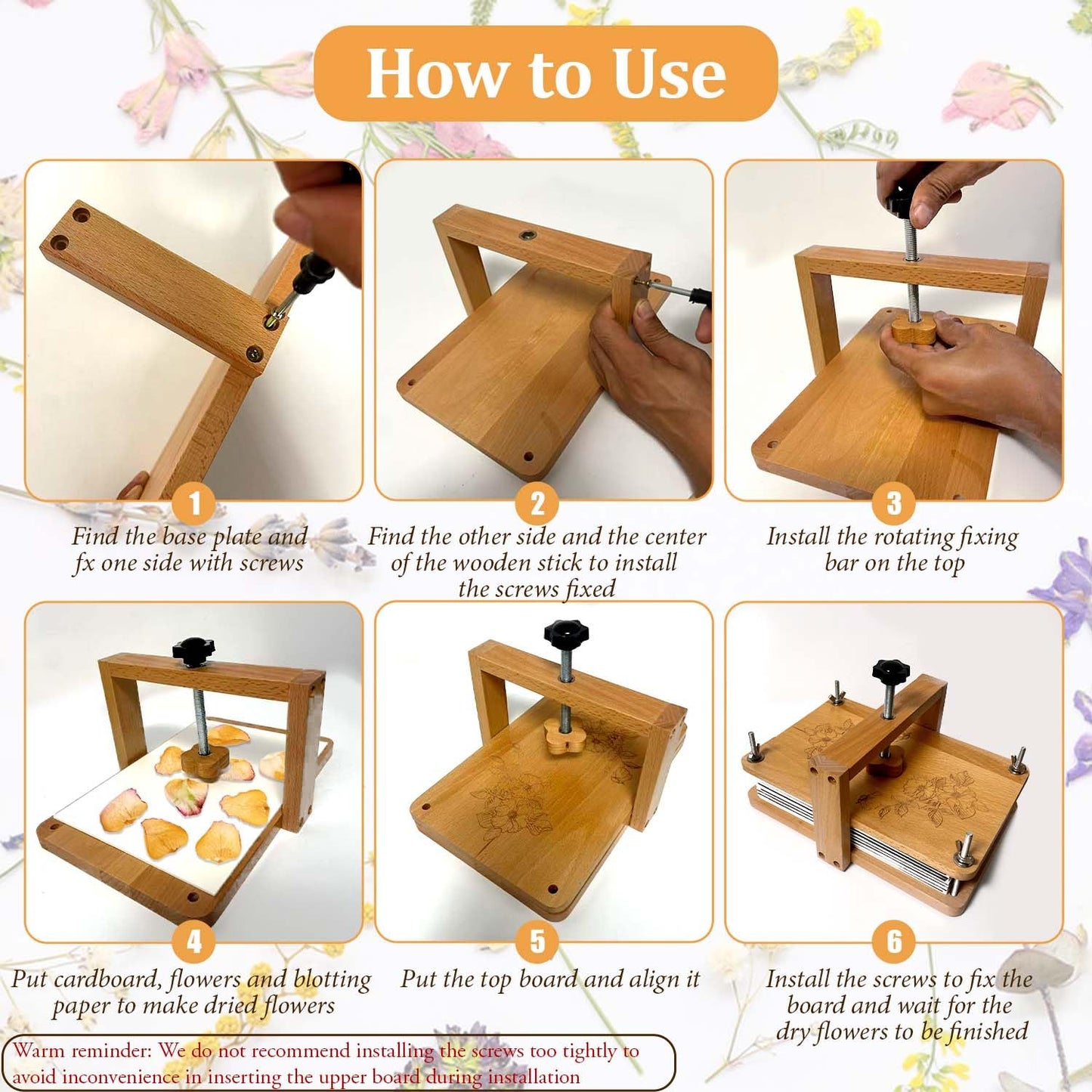 How to Use

1
Find the base plate and fx one side with screws

2
Find the other side and the center of the wooden stick to install the screws fixed

3
Install the rotating fixing bar on the top

4
Put cardboard, flowers and blotting paper to make dried flowers

5
Put the top board and align it

6
Install the screws to fix the board and wait for the dry flowers to be finished

Warm reminder: We do not recommend installing the screws too tightly to avoid inconvenience in inserting the upper board during installation