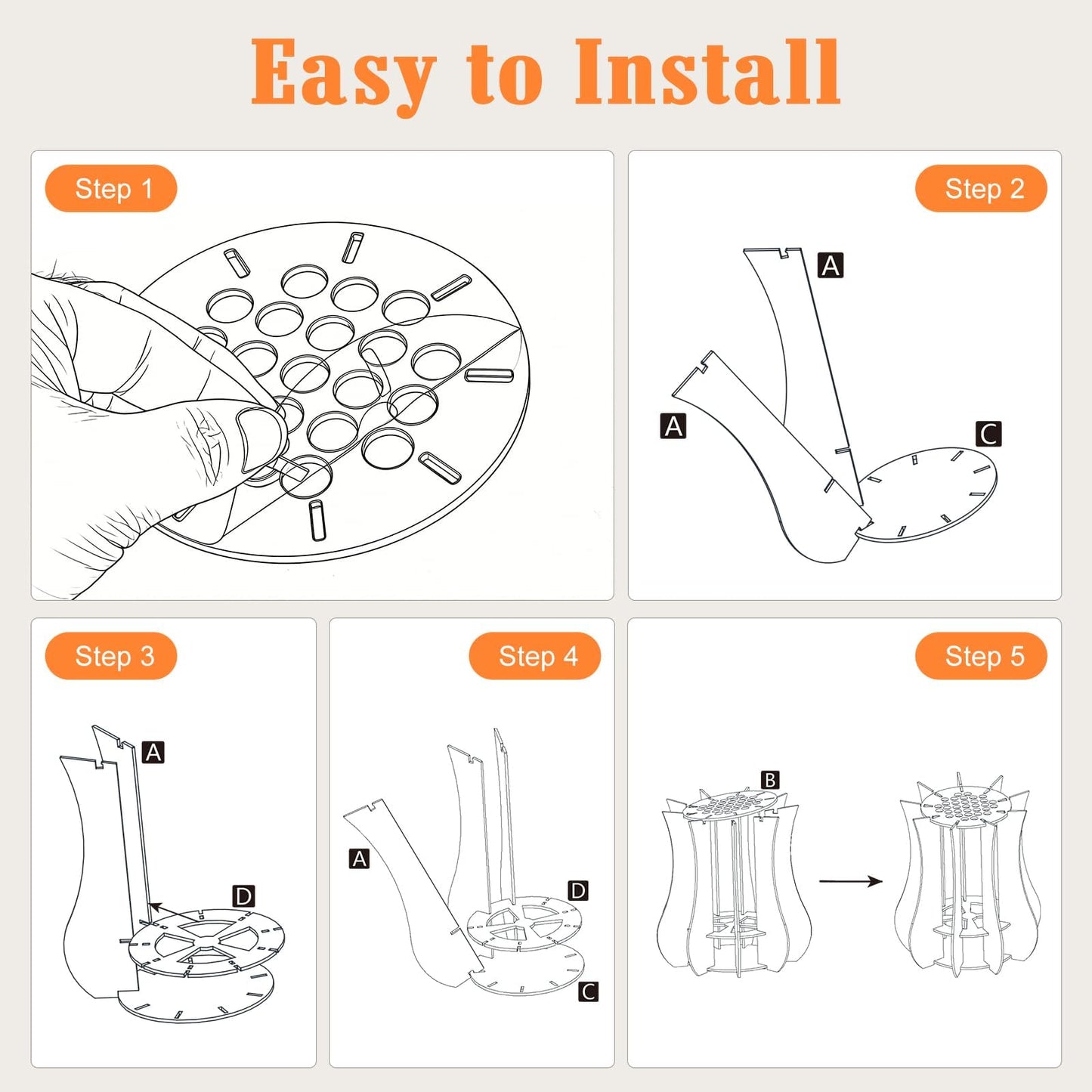 Easy to Install

Step 1

Step 2

A

A

C

Step 3

A

D

Step 4

A

D

C

Step 5

B