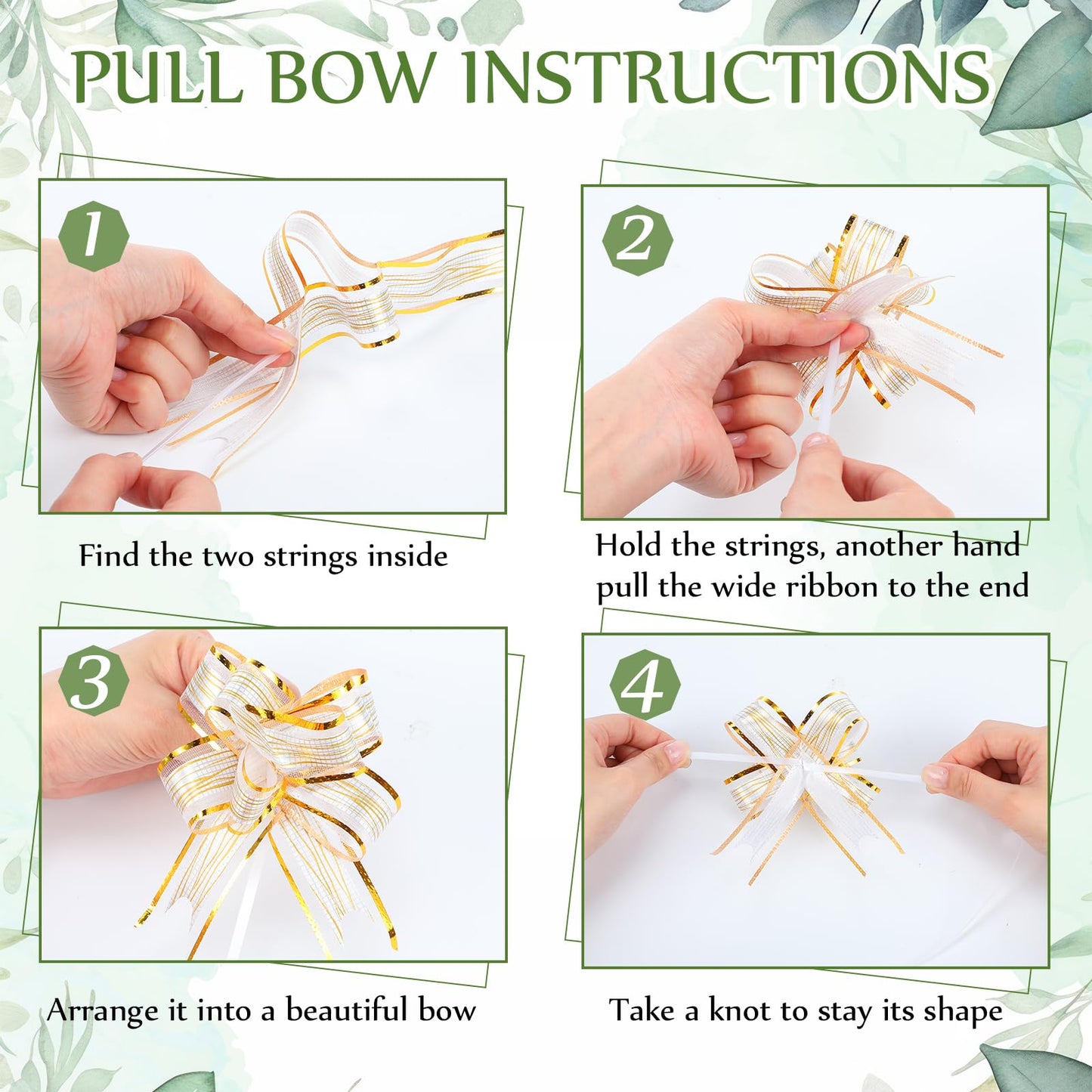 PULL BOW INSTRUCTIONS

1

Find the two strings inside

2

Hold the strings, another hand pull the wide ribbon to the end

3

Arrange it into a beautiful bow

4

Take a knot to stay its shape