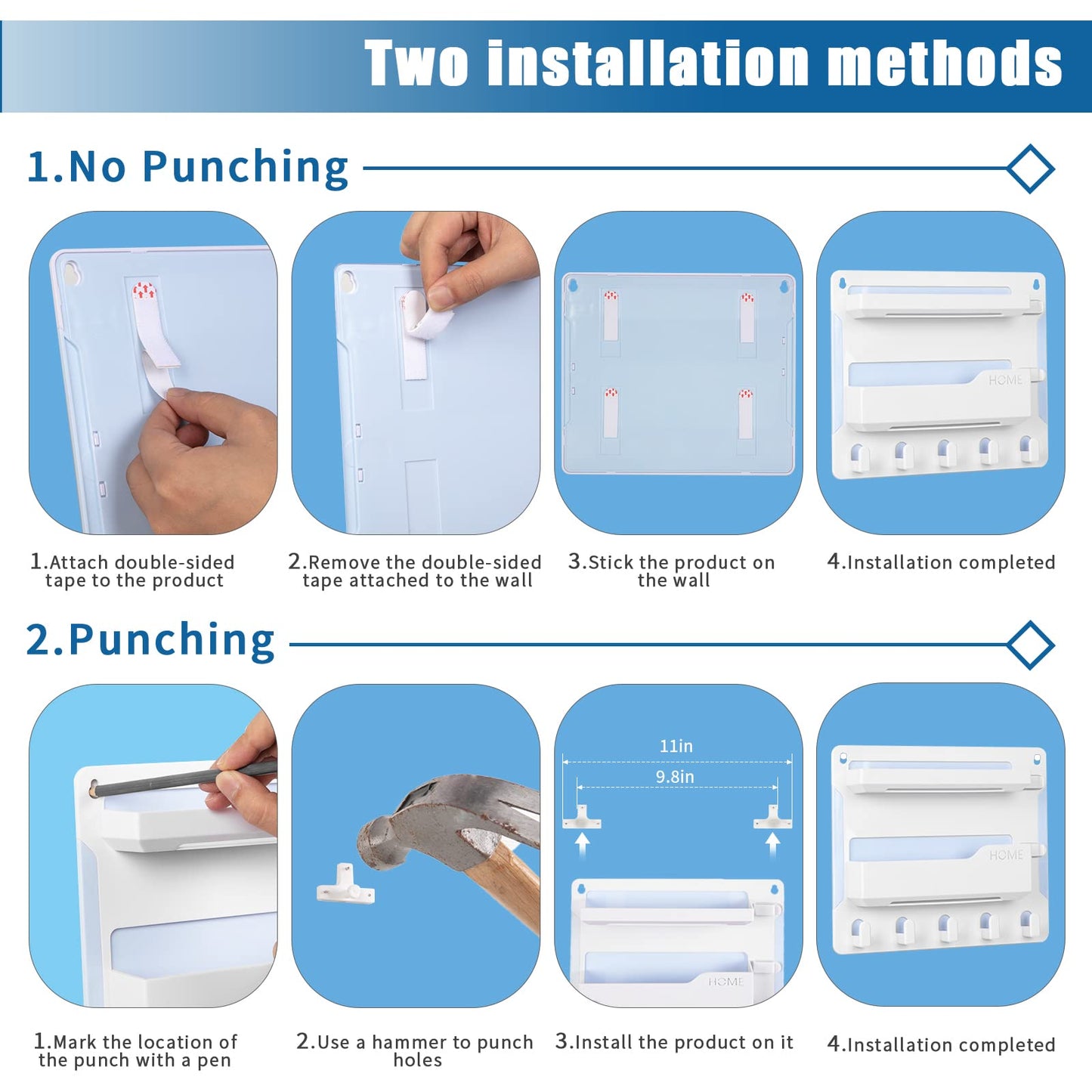 Two installation methods

1.No Punching

HOME

1.Attach double-sided tape to the product

2.Remove the double-sided tape attached to the wall

3.Stick the product on the wall

4.Installation completed

2.Punching

11in

9.8in

HOME

HOME

1.Mark the location of the punch with a pen

2.Use a hammer to punch holes

3.Install the product on it

4.Installation completed