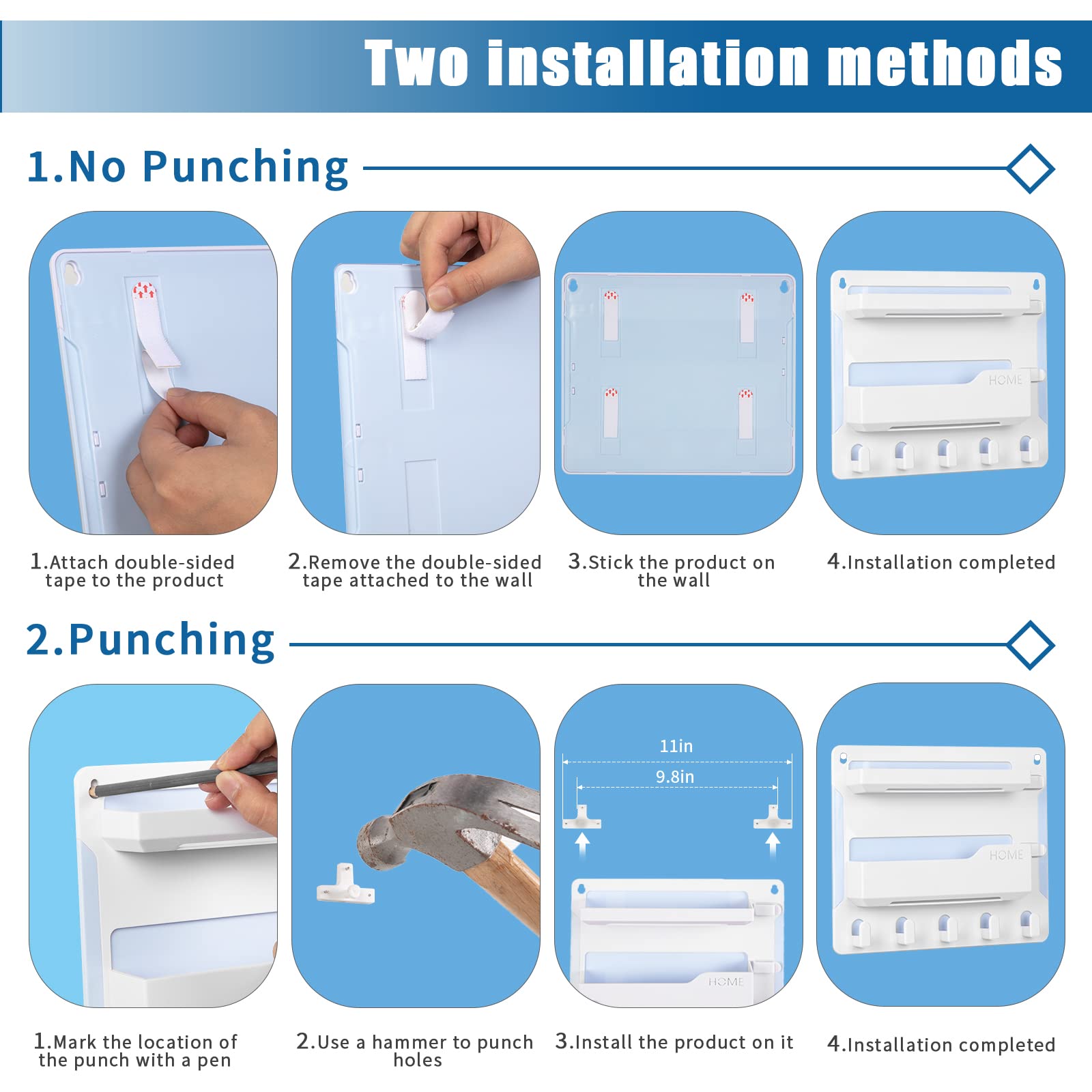 Two installation methods

1.No Punching

HOME

1.Attach double-sided tape to the product

2.Remove the double-sided tape attached to the wall

3.Stick the product on the wall

4.Installation completed

2.Punching

11in

9.8in

HOME

HOME

1.Mark the location of the punch with a pen

2.Use a hammer to punch holes

3.Install the product on it

4.Installation completed