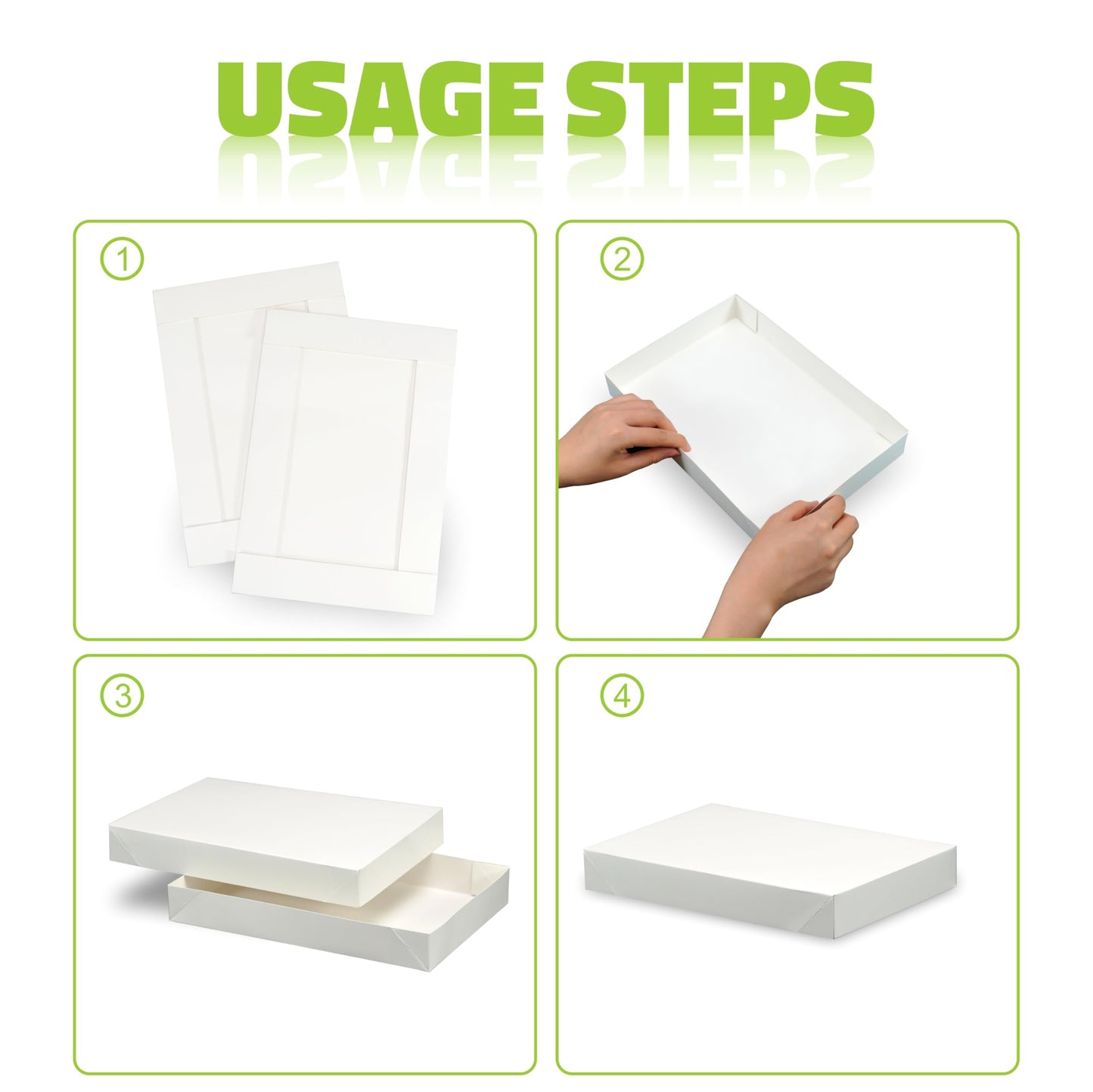 USAGE STEPS

①

②

③

④