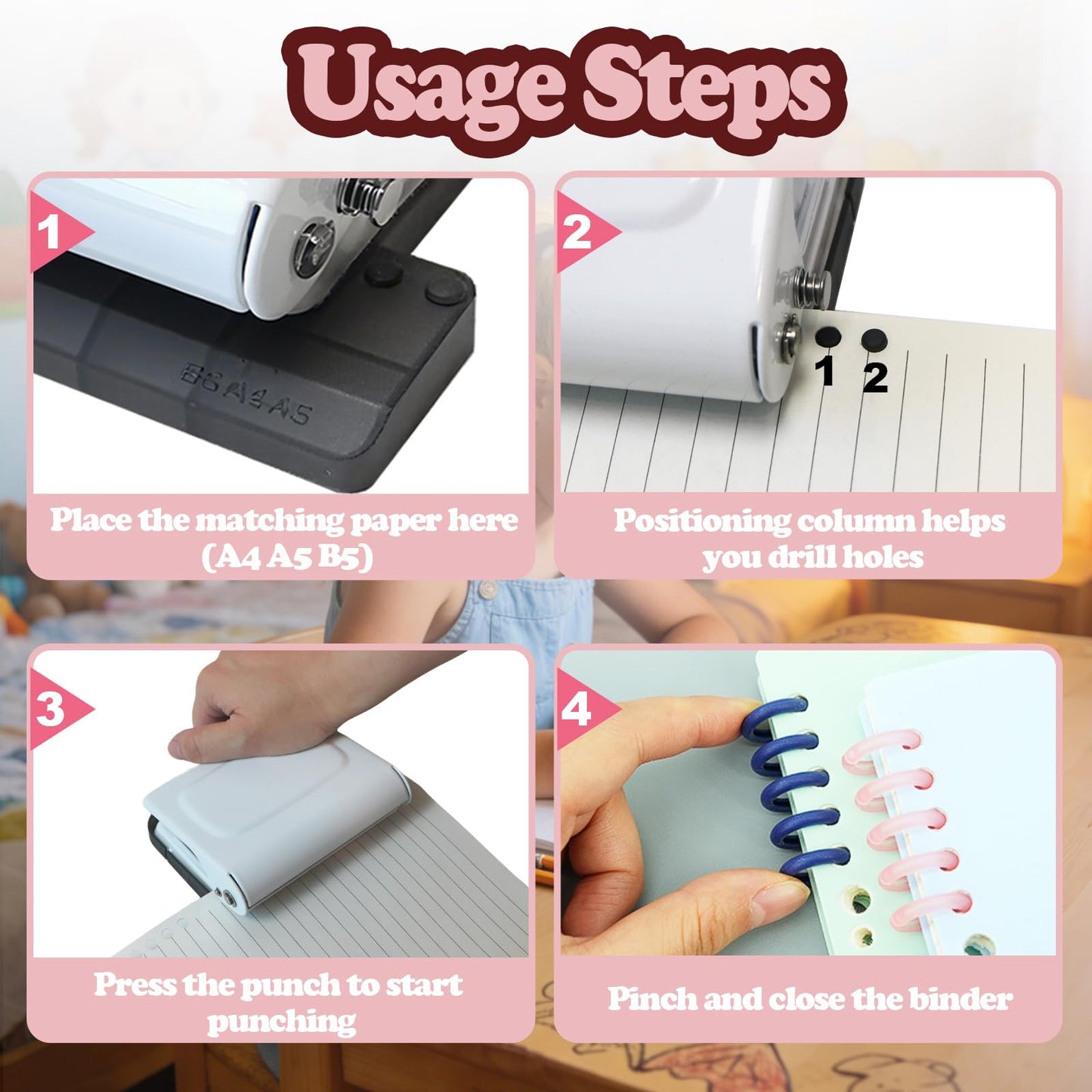 Usage Steps

1

B5 A4 A5

Place the matching paper here (A4 A5 B5)

2

1 2

Positioning column helps you drill holes

3

Press the punch to start punching

4

Pinch and close the binder