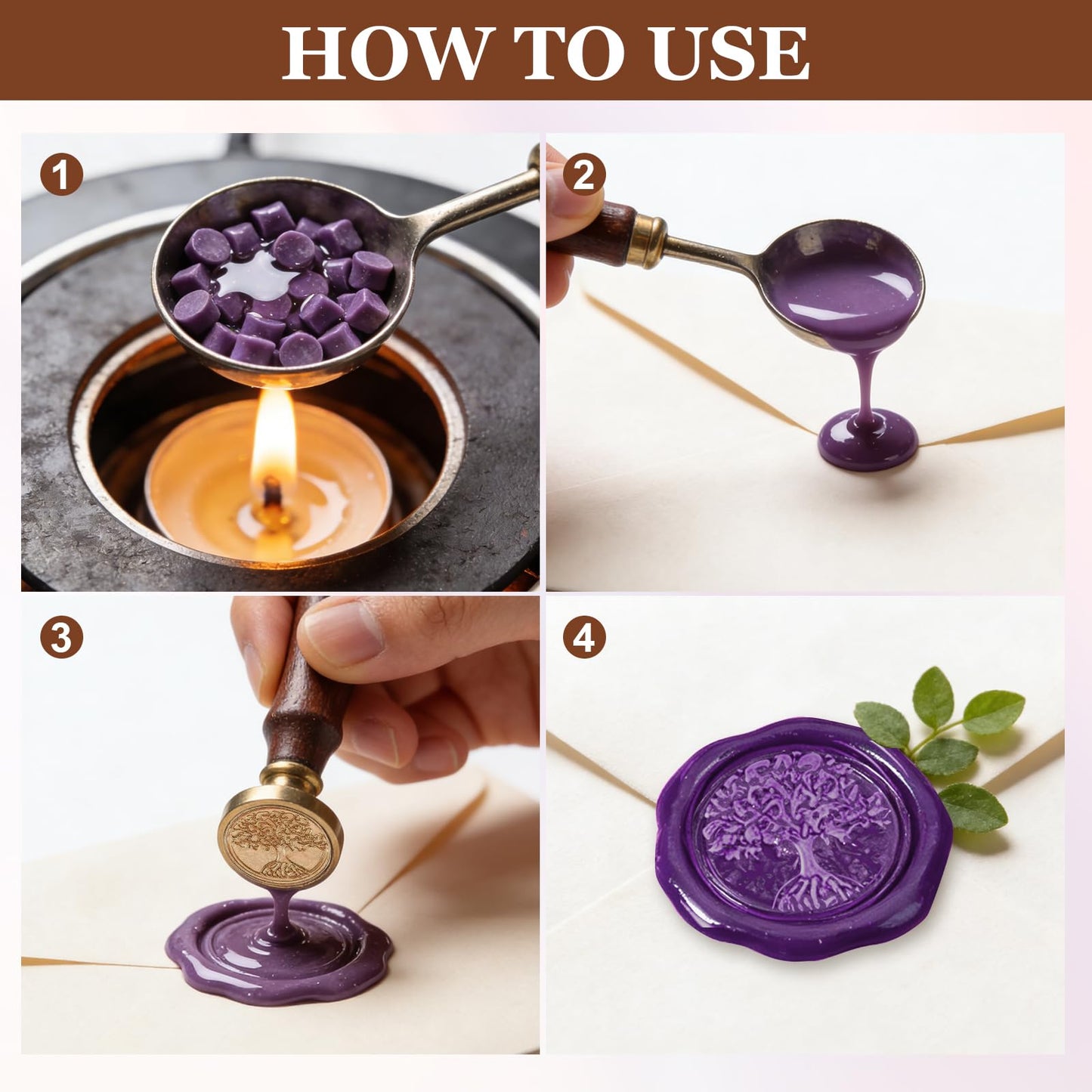 HOW TO USE

1

2

3

4