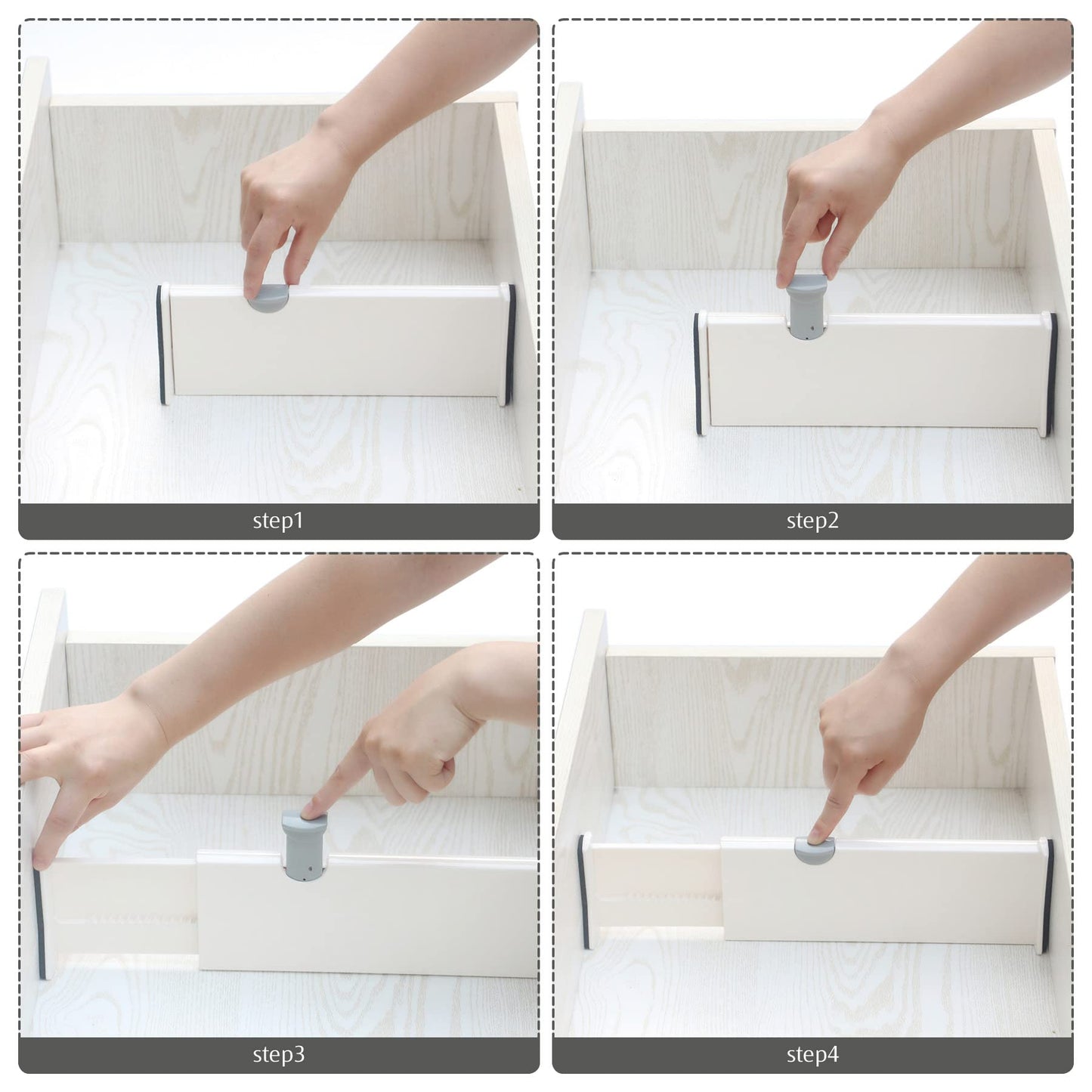 step1

step2

step3

step4