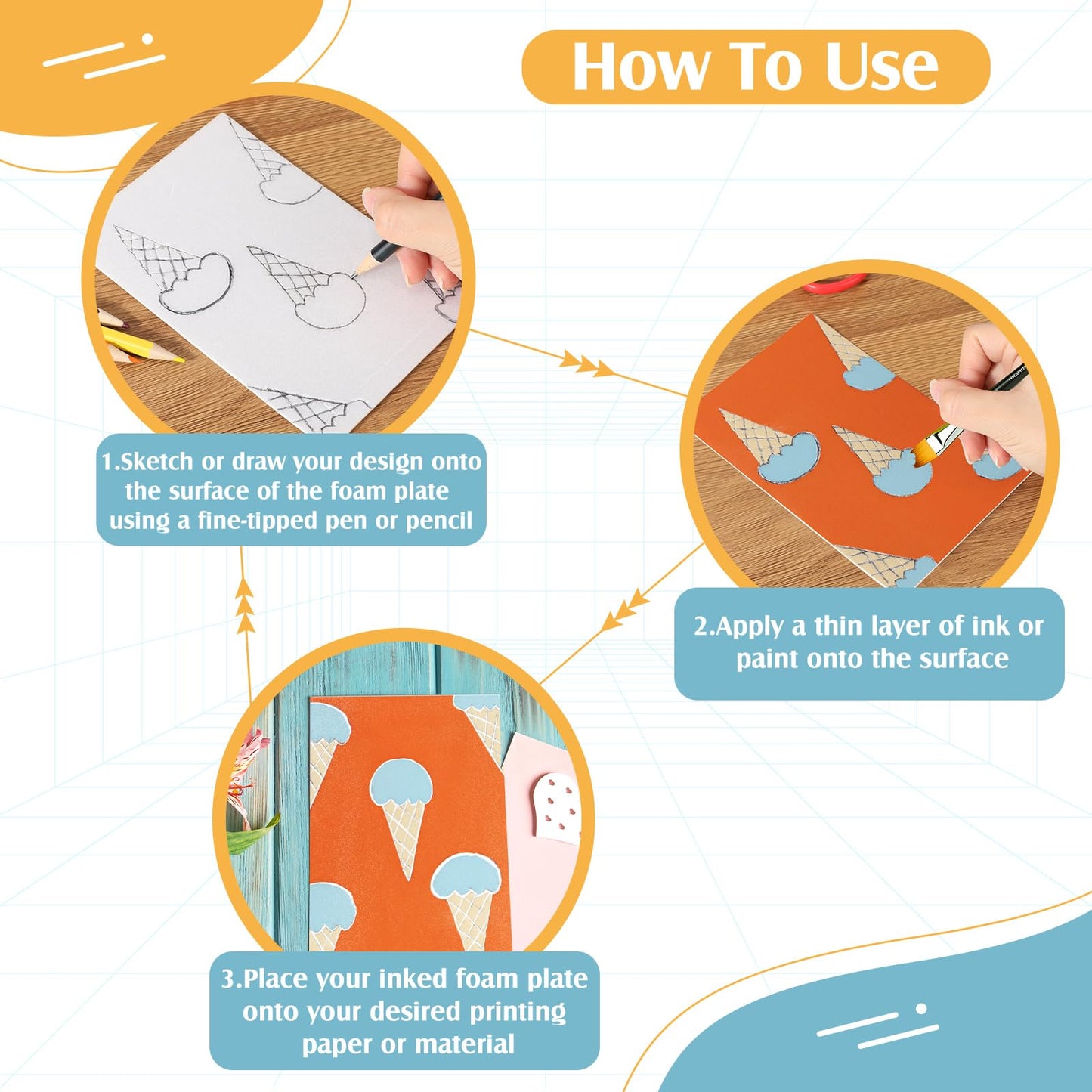 How To Use

1.Sketch or draw your design onto the surface of the foam plate using a fine-tipped pen or pencil

2.Apply a thin layer of ink or paint onto the surface

3.Place your inked foam plate onto your desired printing paper or material