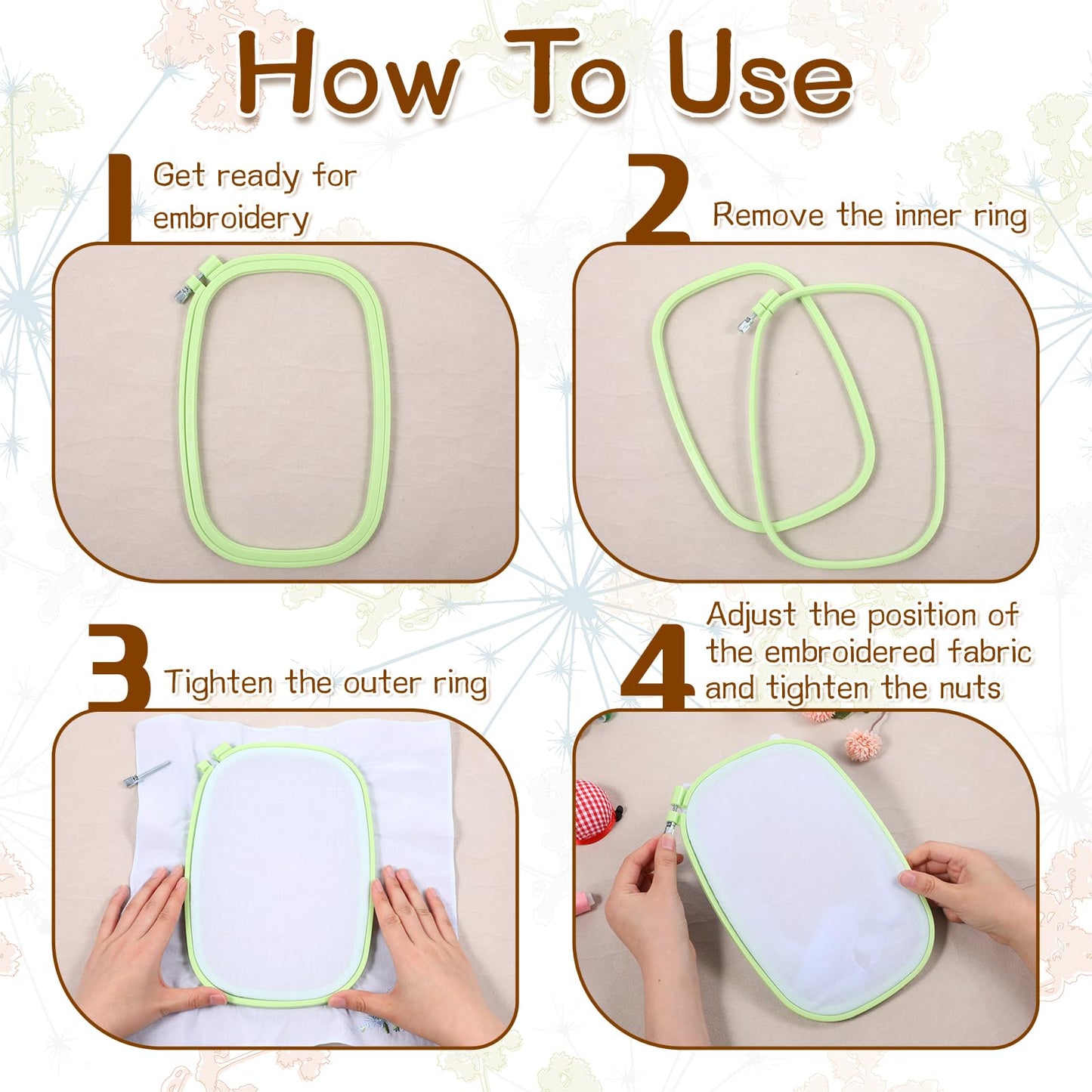 How To Use

1 Get ready for embroidery

2 Remove the inner ring

3 Tighten the outer ring

4 Adjust the position of the embroidered fabric and tighten the nuts