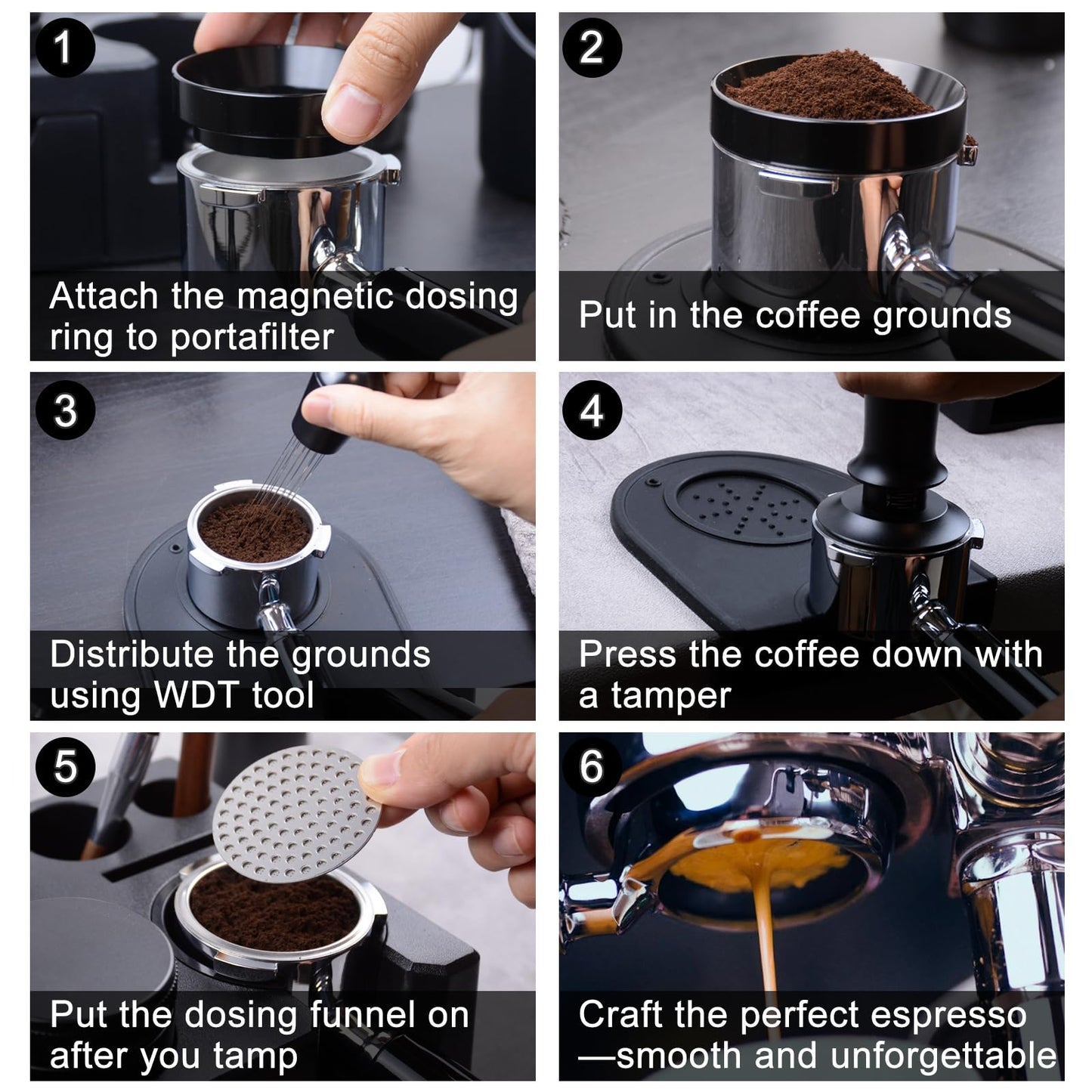 1
Attach the magnetic dosing ring to portafilter

2
Put in the coffee grounds

3
Distribute the grounds using WDT tool

4
Press the coffee down with a tamper

5
Put the dosing funnel on after you tamp

6
Craft the perfect espresso —smooth and unforgettable