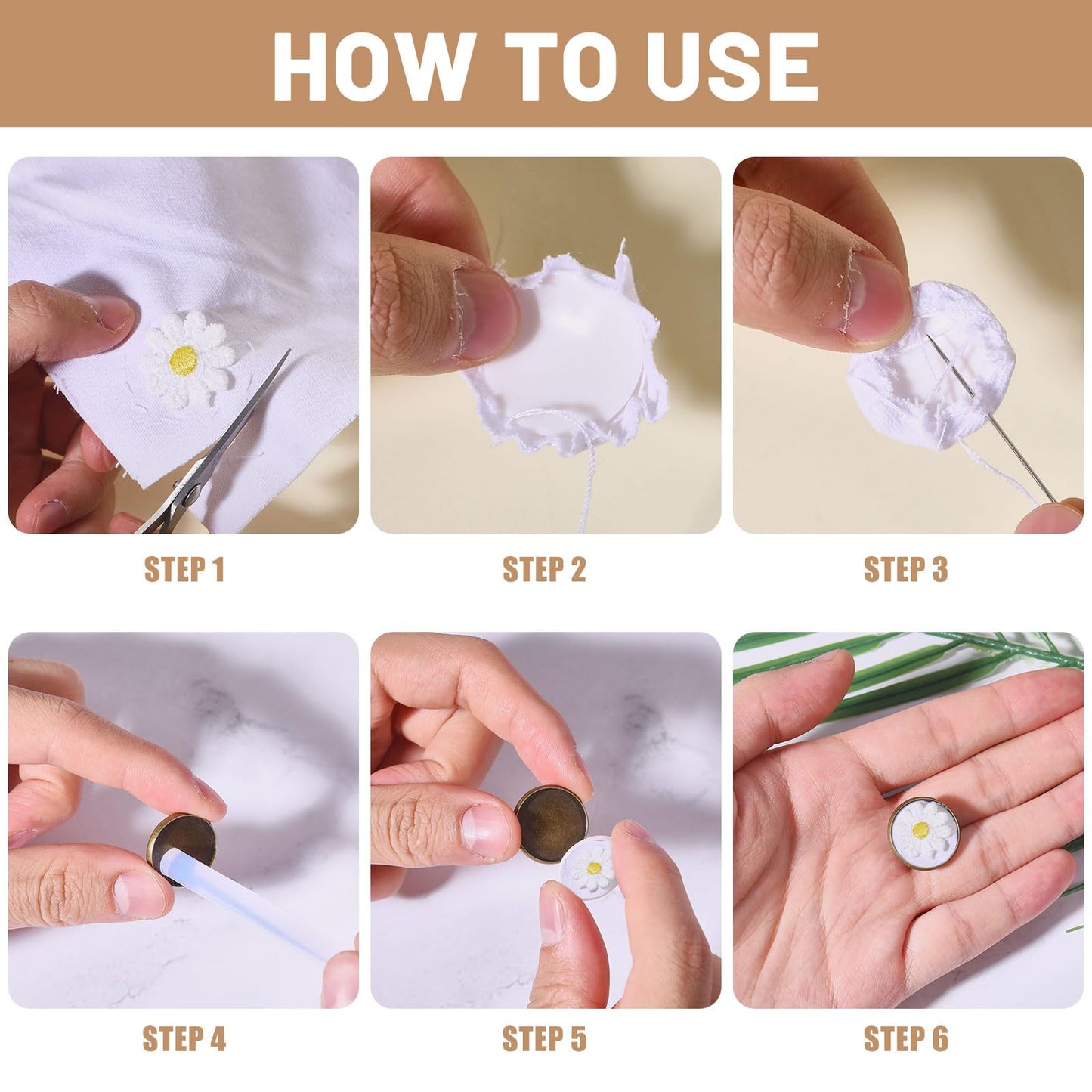 HOW TO USE

STEP 1

STEP 2

STEP 3

STEP 4

STEP 5

STEP 6