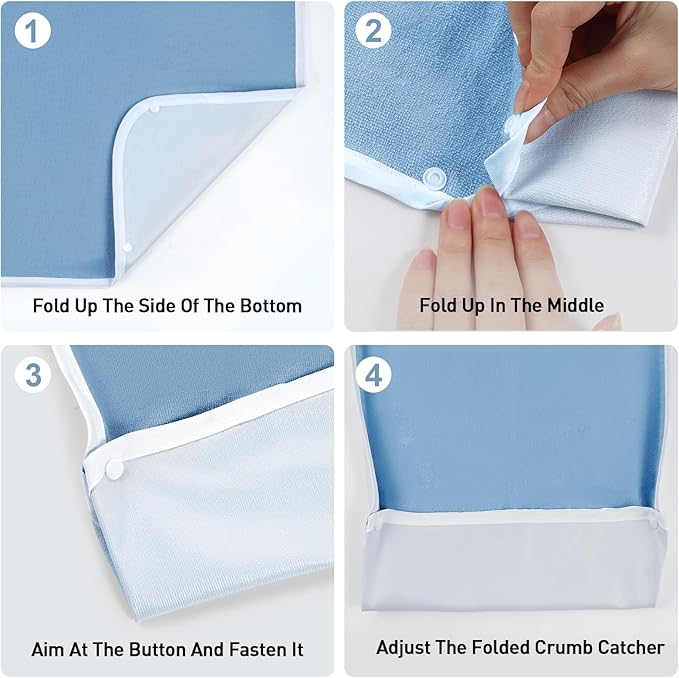 1

Fold Up The Side Of The Bottom

2

Fold Up In The Middle

3

Aim At The Button And Fasten It

4

Adjust The Folded Crumb Catcher