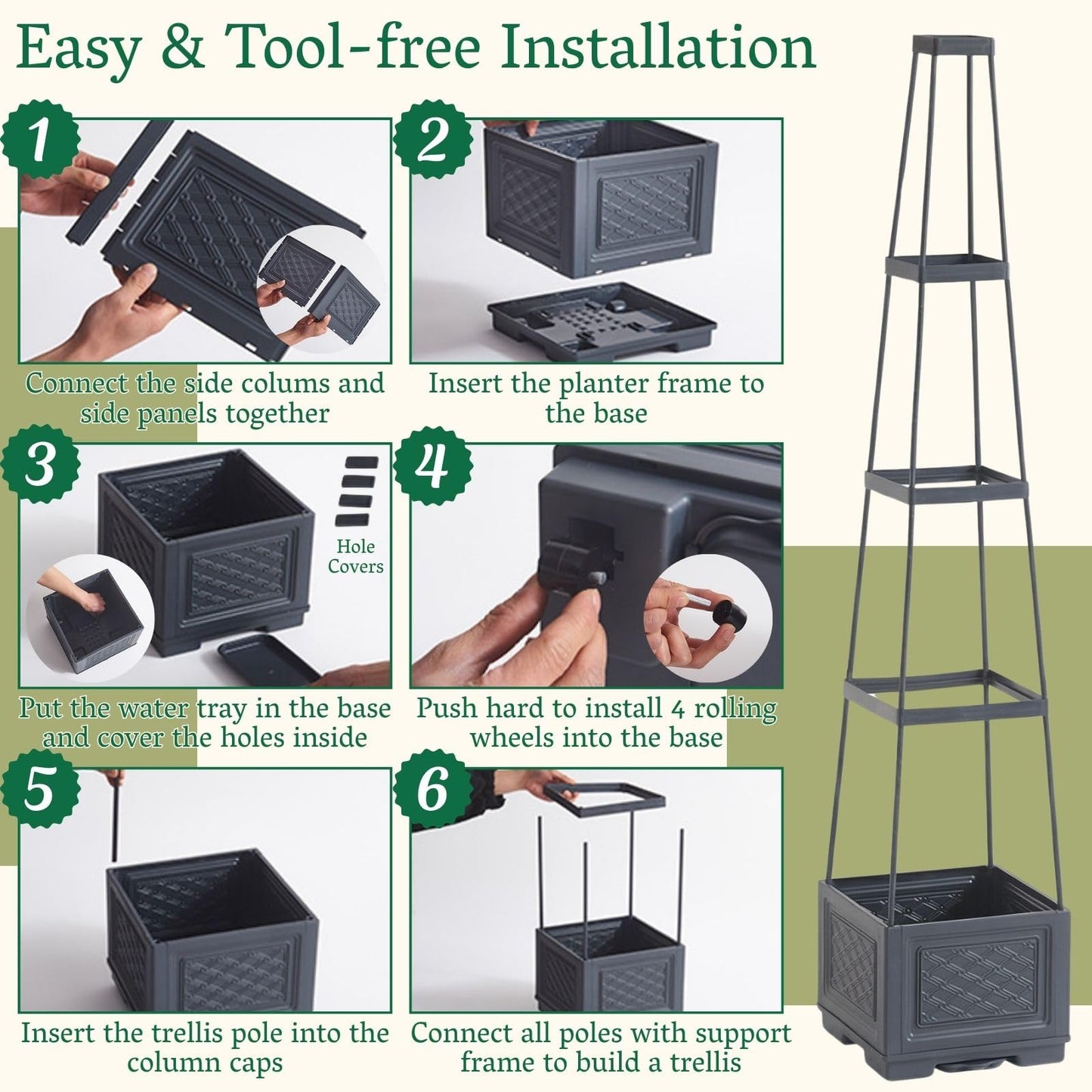 Easy & Tool-free Installation

1

Connect the side colums and side panels together

2

Insert the planter frame to the base

3

Hole Covers

Put the water tray in the base and cover the holes inside

4

Push hard to install 4 rolling wheels into the base

5

Insert the trellis pole into the column caps

6

Connect all poles with support frame to build a trellis