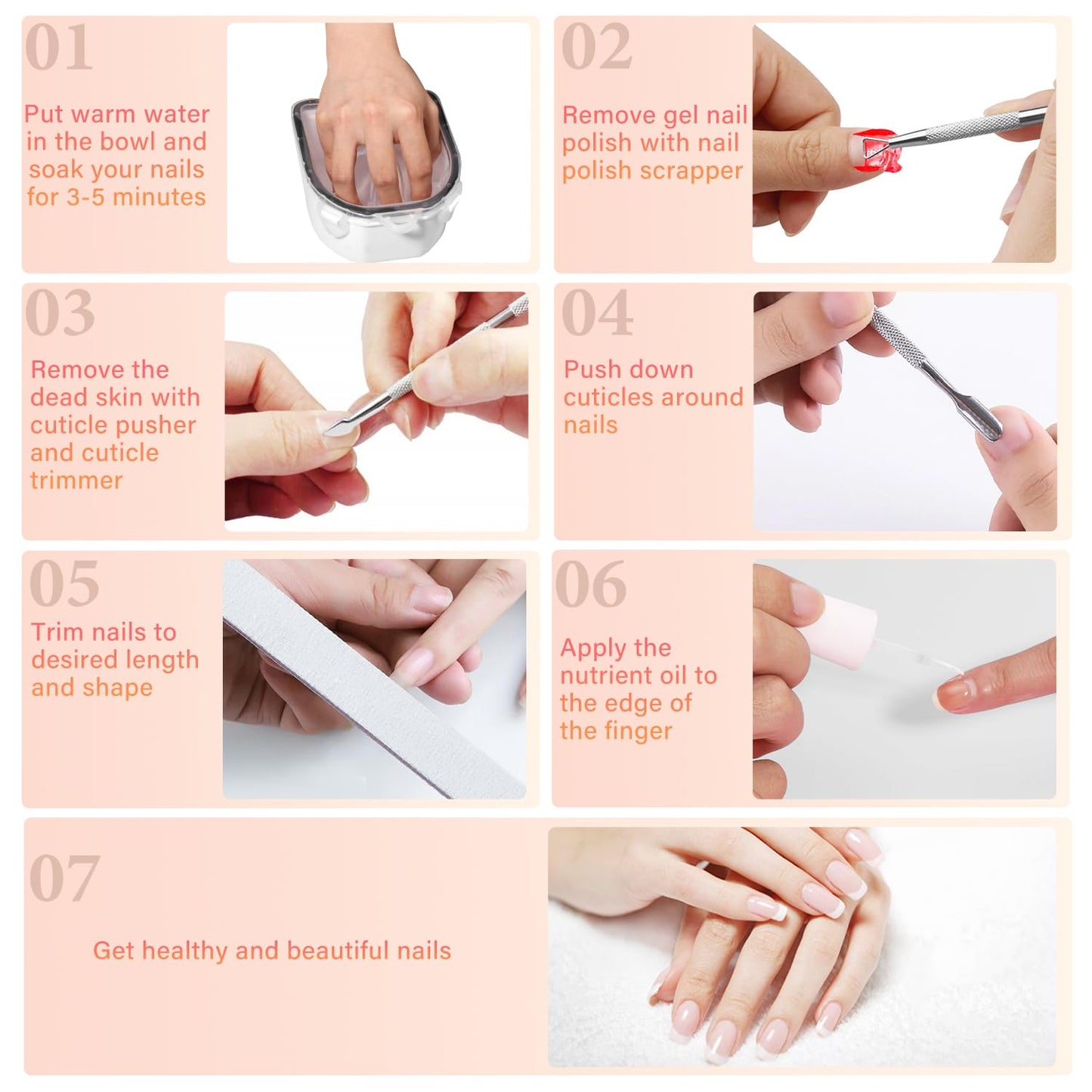 01

Put warm water in the bowl and soak your nails for 3-5 minutes

02

Remove gel nail polish with nail polish scrapper

03

Remove the dead skin with cuticle pusher and cuticle trimmer

04

Push down cuticles around nails

05

Trim nails to desired length and shape

06

Apply the nutrient oil to the edge of the finger

07

Get healthy and beautiful nails