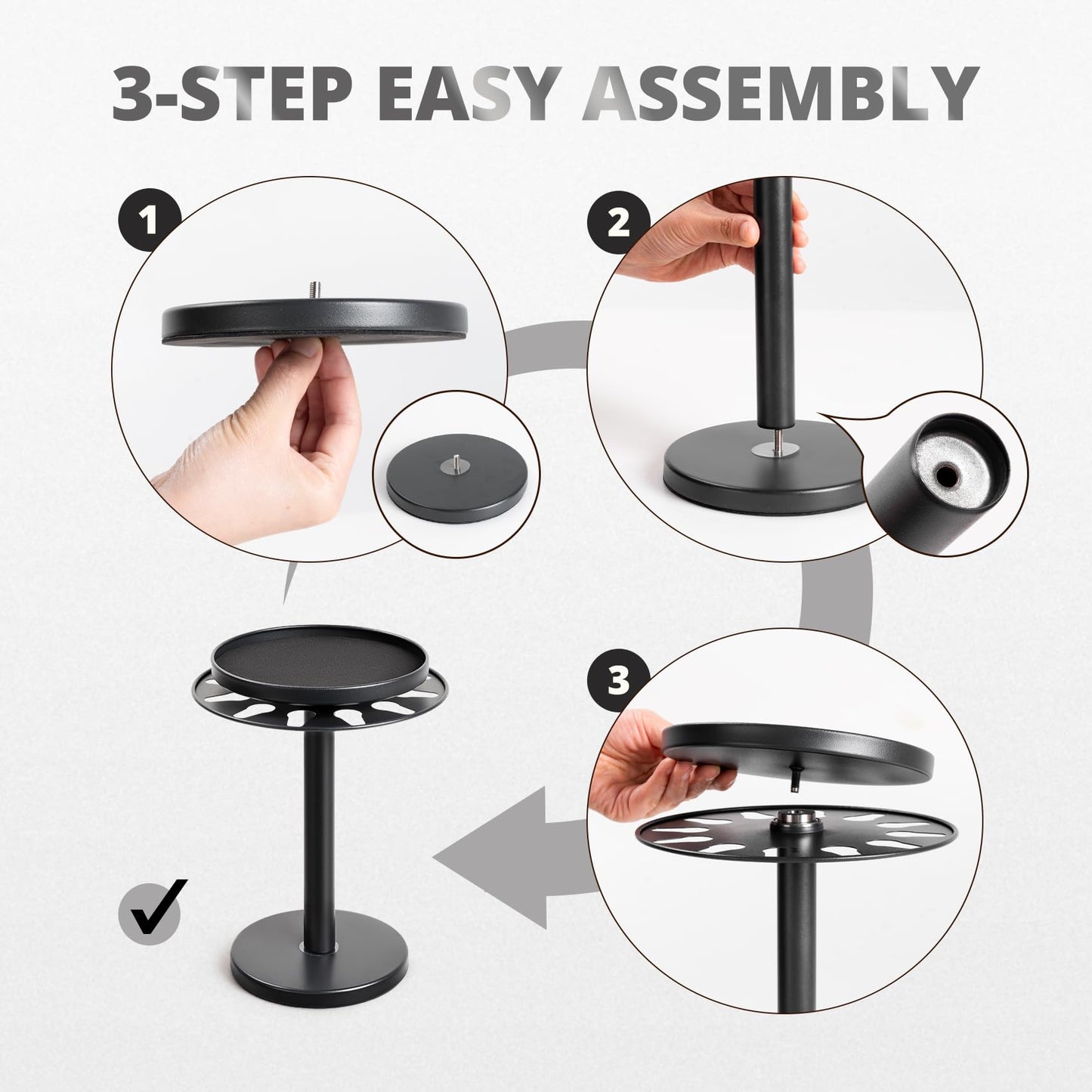 3-STEP EASY ASSEMBLY

1

2

3