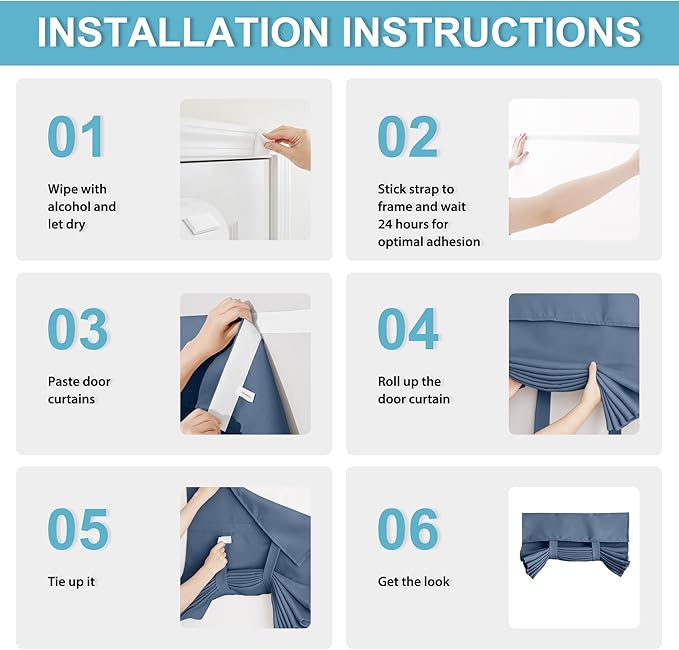 INSTALLATION INSTRUCTIONS

01

Wipe with alcohol and let dry

02

Stick strap to frame and wait 24 hours for optimal adhesion

03

Paste door curtains

04

Roll up the door curtain

05

Tie up it

06

Get the look