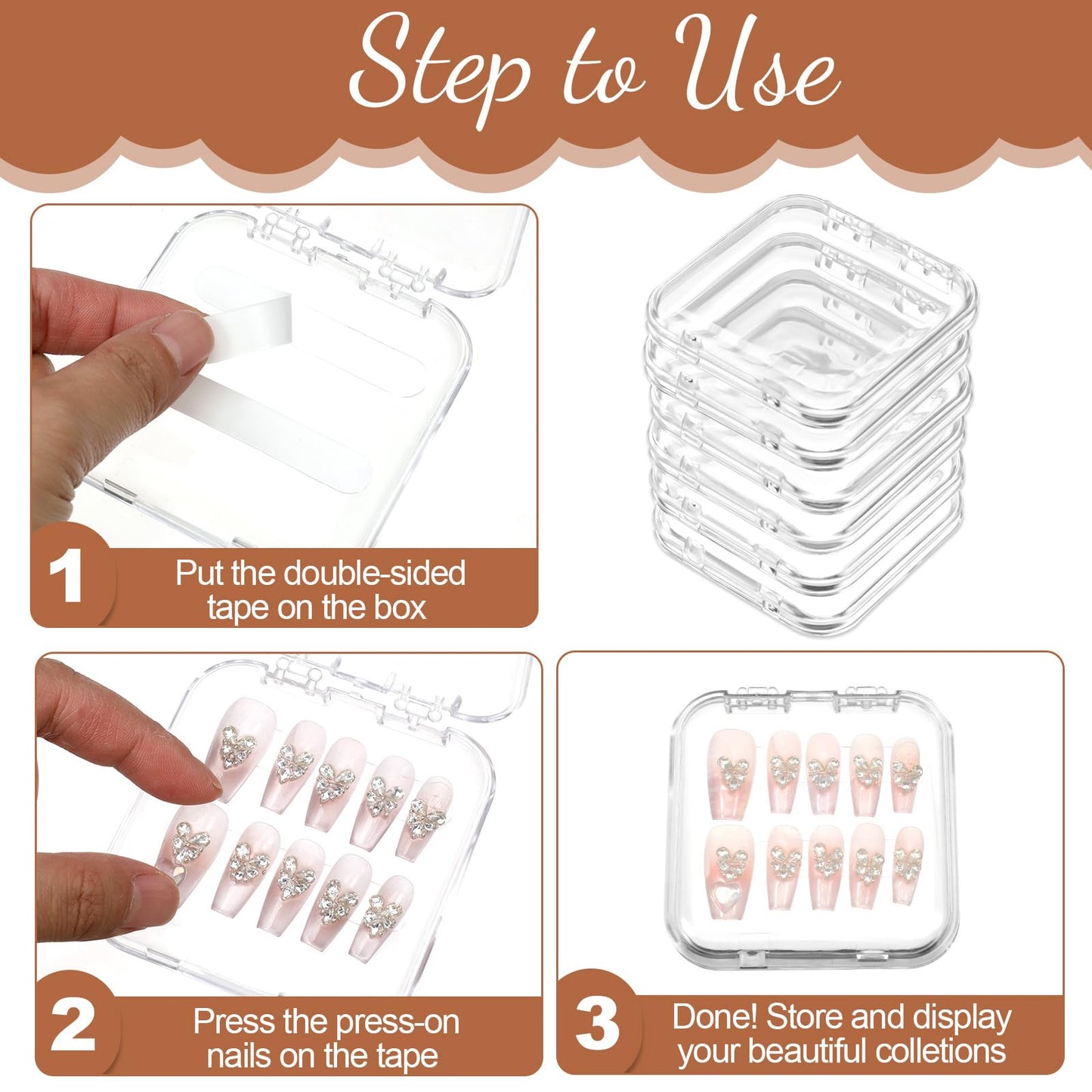 Step to Use

1 Put the double-sided tape on the box

2 Press the press-on nails on the tape

3 Done! Store and display your beautiful colletions