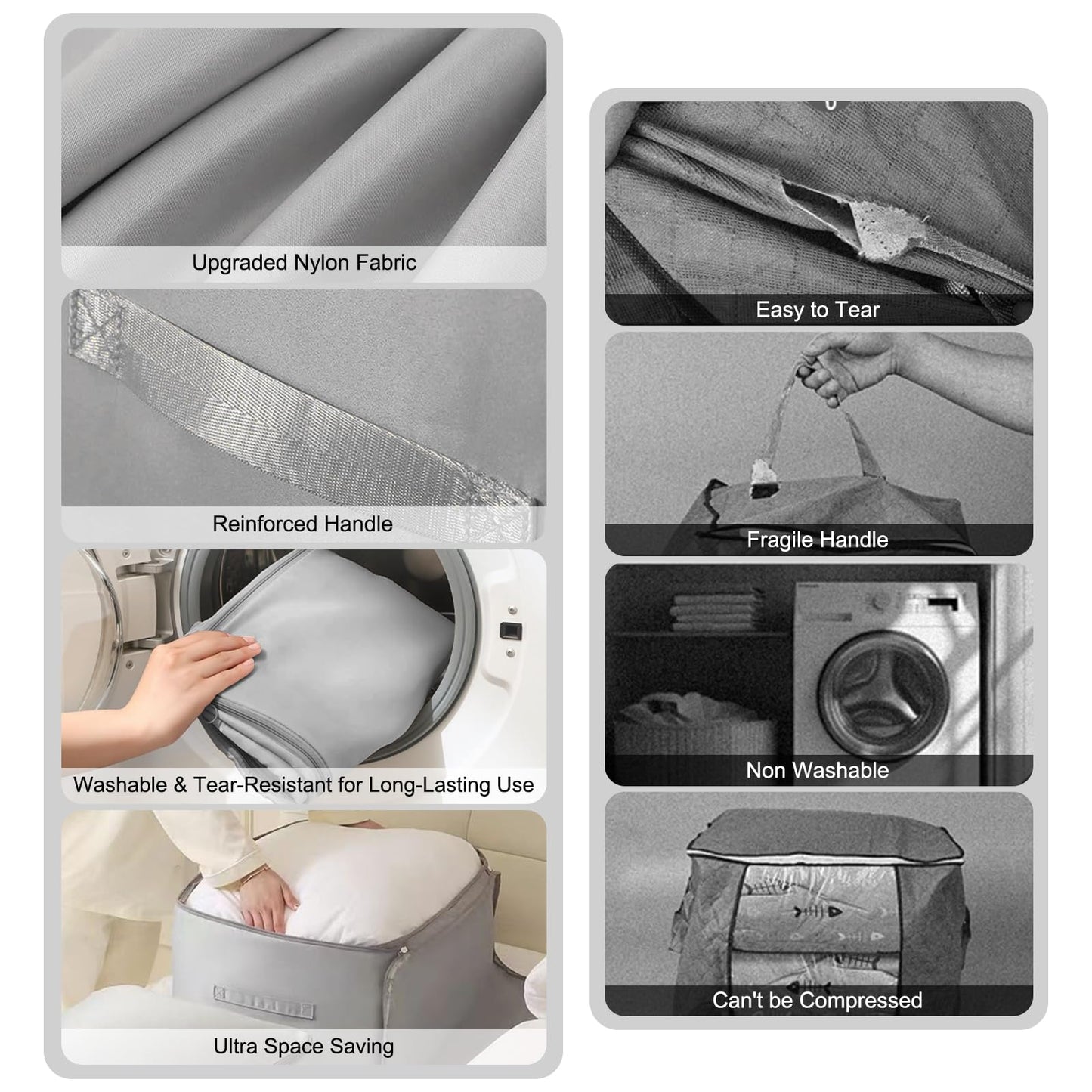 Upgraded Nylon Fabric

Reinforced Handle

Washable & Tear-Resistant for Long-Lasting Use

Ultra Space Saving

Easy to Tear

Fragile Handle

Non Washable

Can't be Compressed