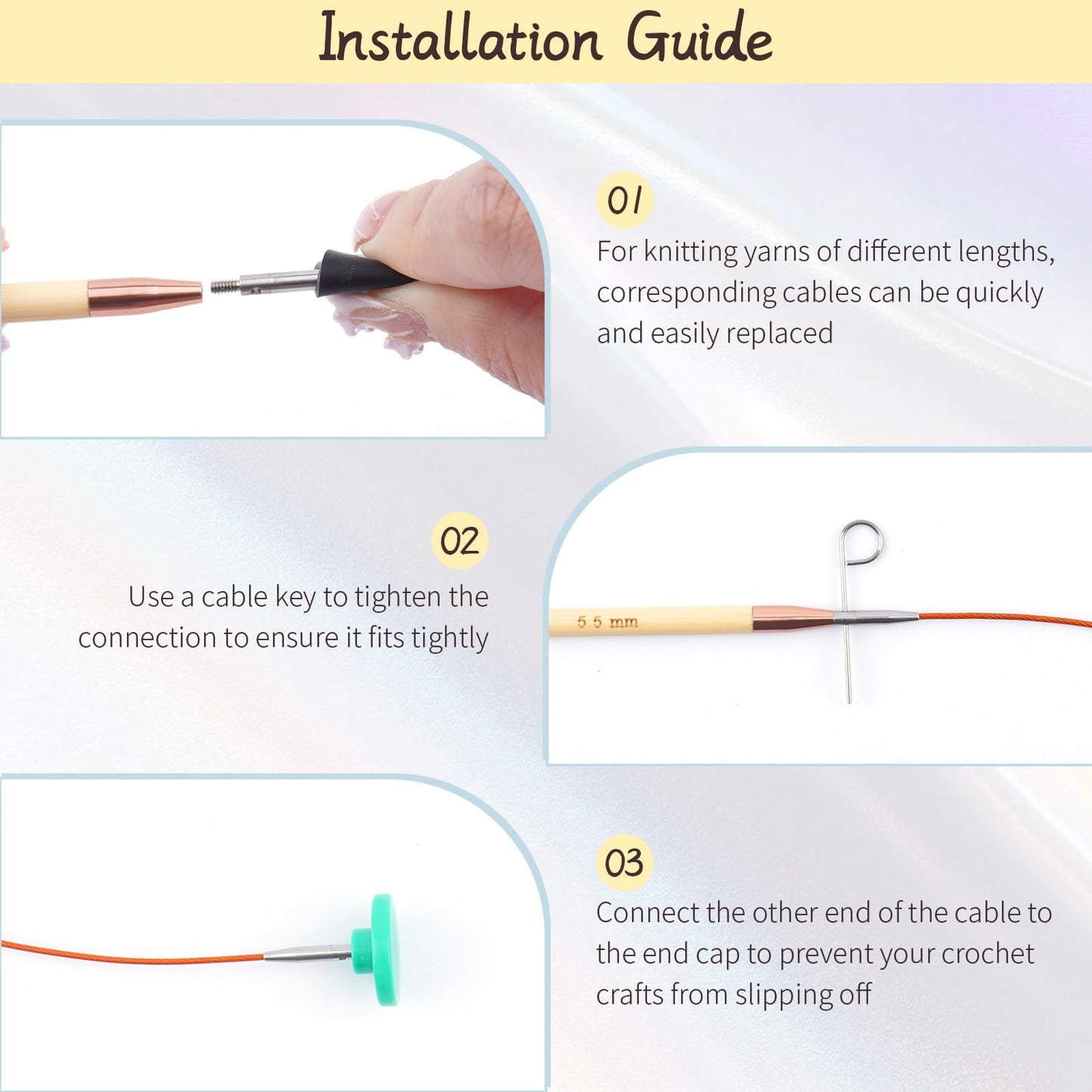 Installation Guide

01

For knitting yarns of different lengths, corresponding cables can be quickly and easily replaced

02

Use a cable key to tighten the connection to ensure it fits tightly

5.5 mm

03

Connect the other end of the cable to the end cap to prevent your crochet crafts from slipping off