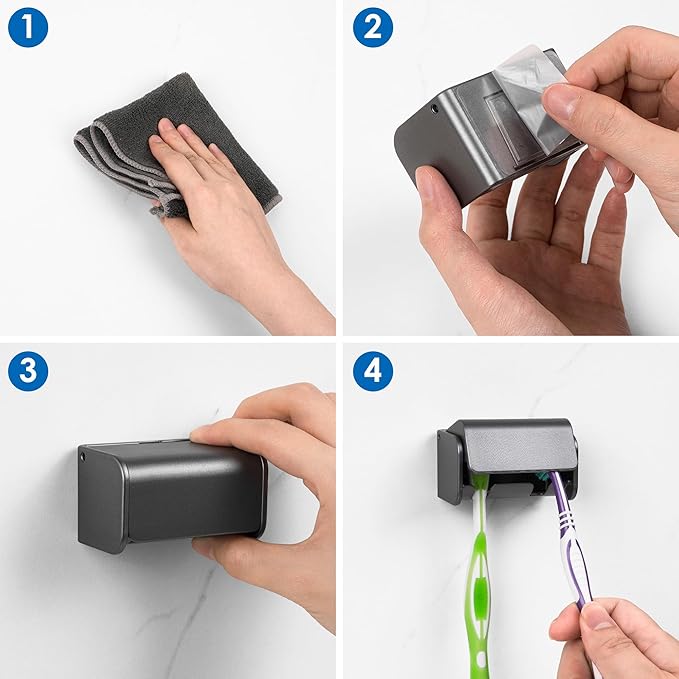 1

2

3

4