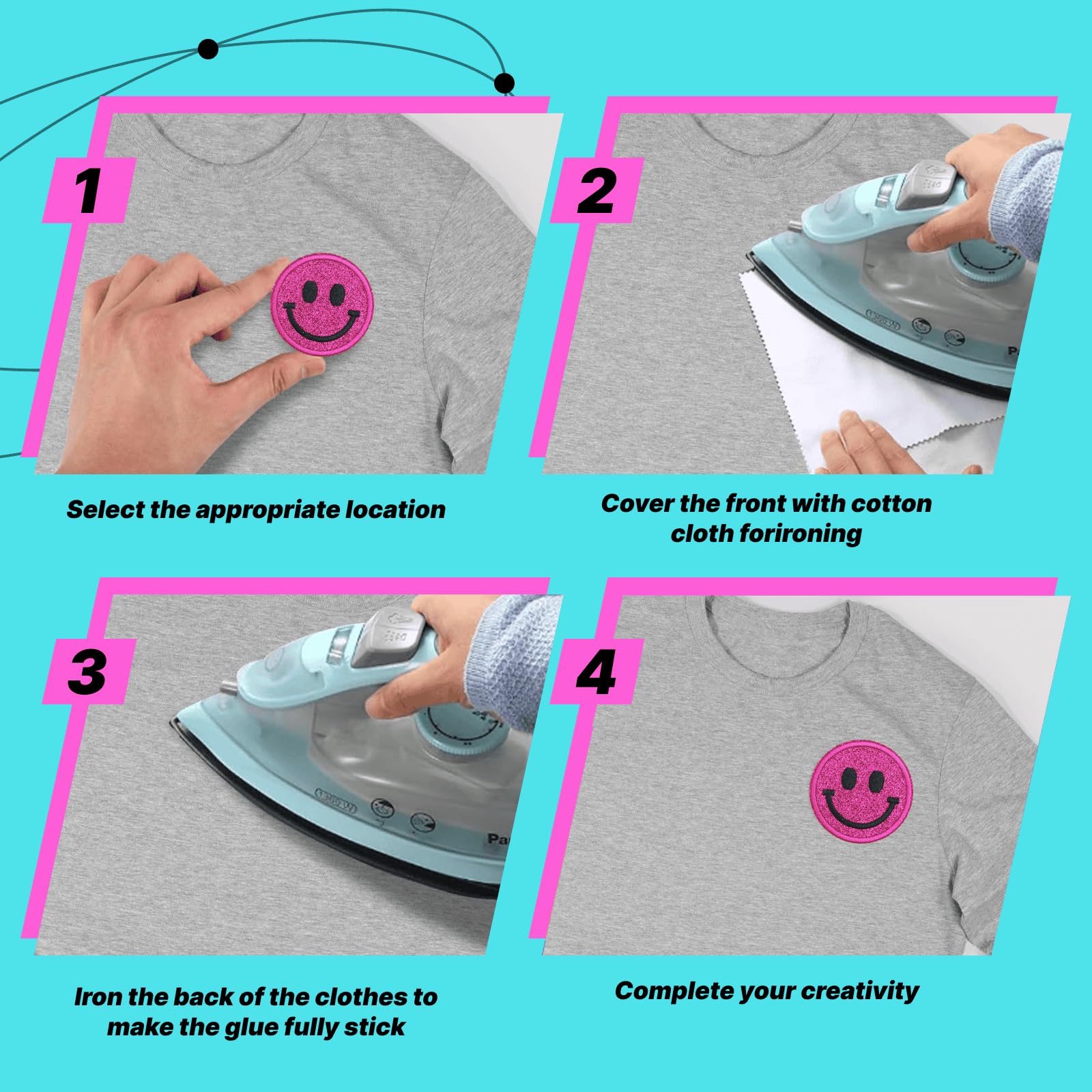 1

Select the appropriate location

2

Cover the front with cotton cloth forironing

3

Iron the back of the clothes to make the glue fully stick

4

Complete your creativity