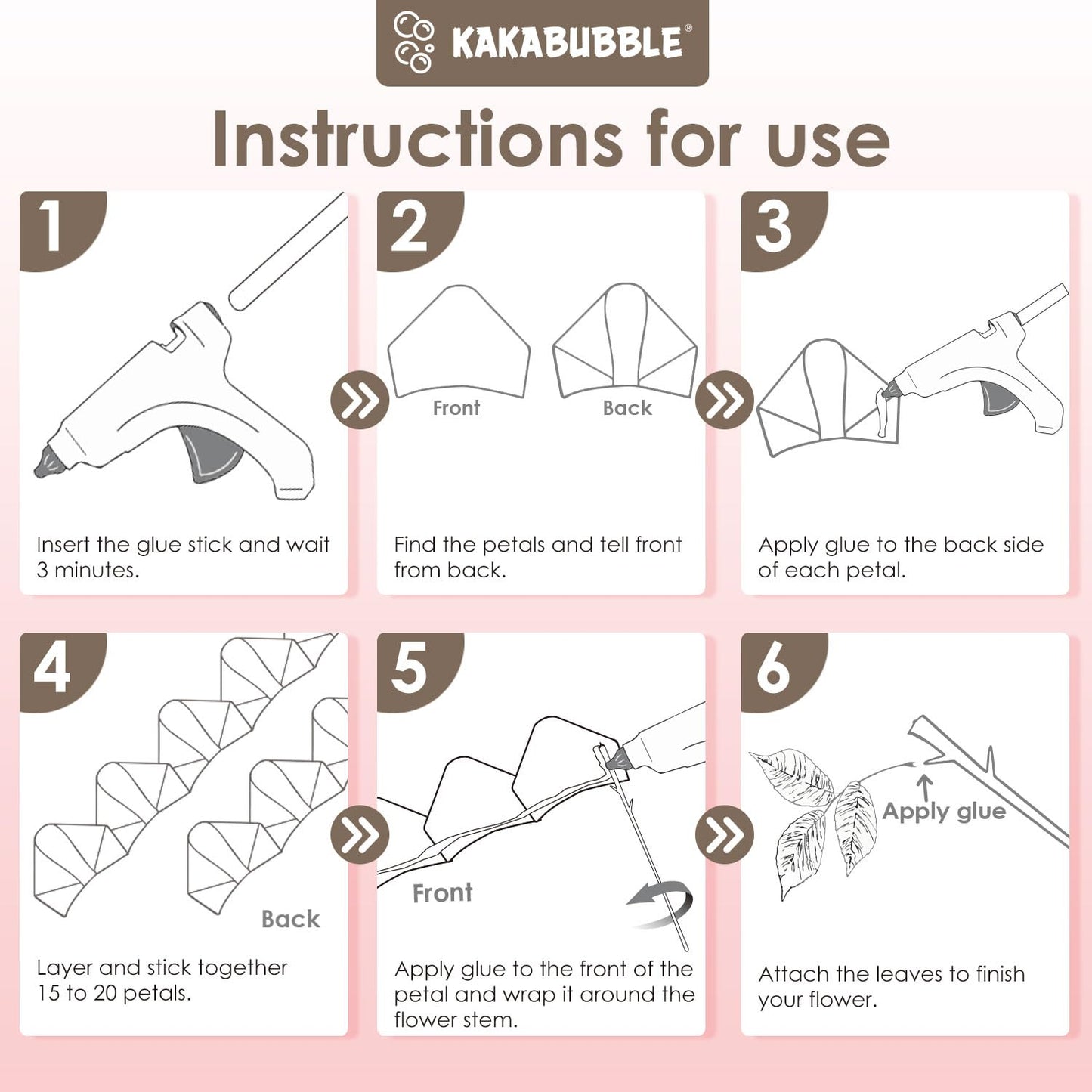 KAKABUBBLE®

Instructions for use

1

Insert the glue stick and wait 3 minutes.

2

Front

Back

Find the petals and tell front from back.

3

Apply glue to the back side of each petal.

4

Back

Layer and stick together 15 to 20 petals.

5

Front

Apply glue to the front of the petal and wrap it around the flower stem.

6

Apply glue

Attach the leaves to finish your flower.