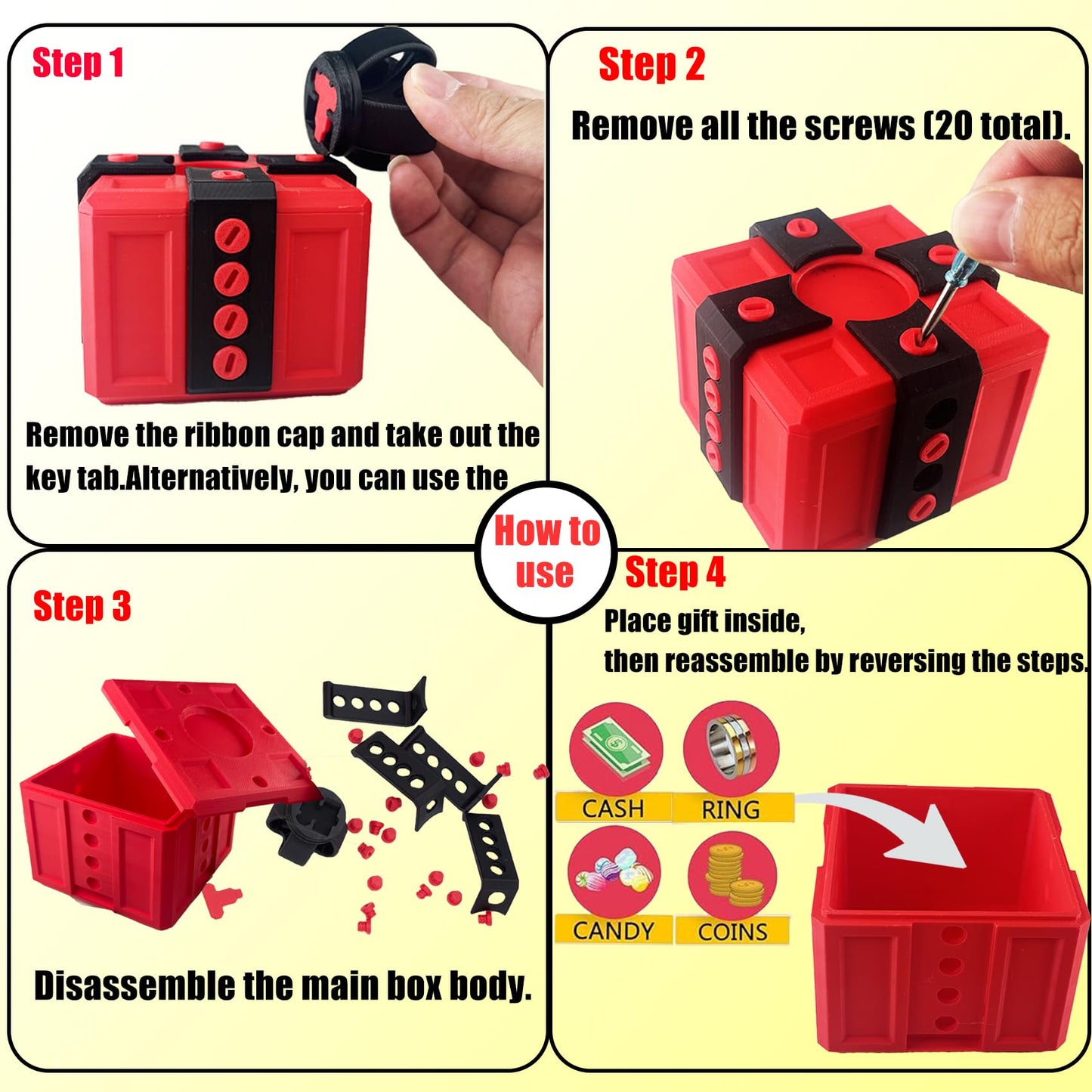 Step 1

Remove the ribbon cap and take out the key tab.Alternatively, you can use the

Step 2

Remove all the screws (20 total).

How to use

Step 3

Disassemble the main box body.

Step 4

Place gift inside,
then reassemble by reversing the steps.

CASH

RING

CANDY

COINS