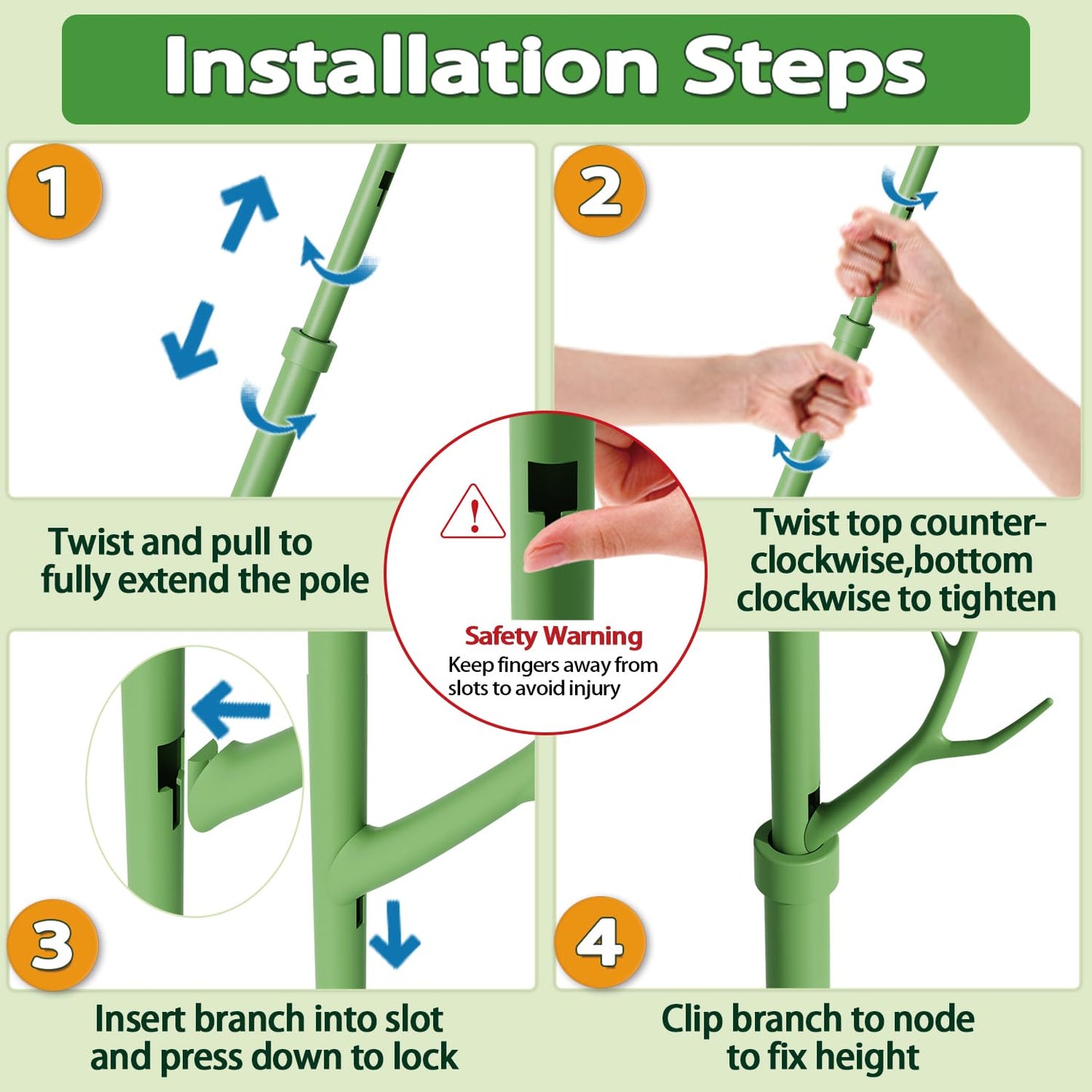 Installation Steps

1

Twist and pull to fully extend the pole

2

Twist top counter-clockwise,bottom clockwise to tighten

Safety Warning
Keep fingers away from slots to avoid injury

3

Insert branch into slot and press down to lock

4

Clip branch to node to fix height