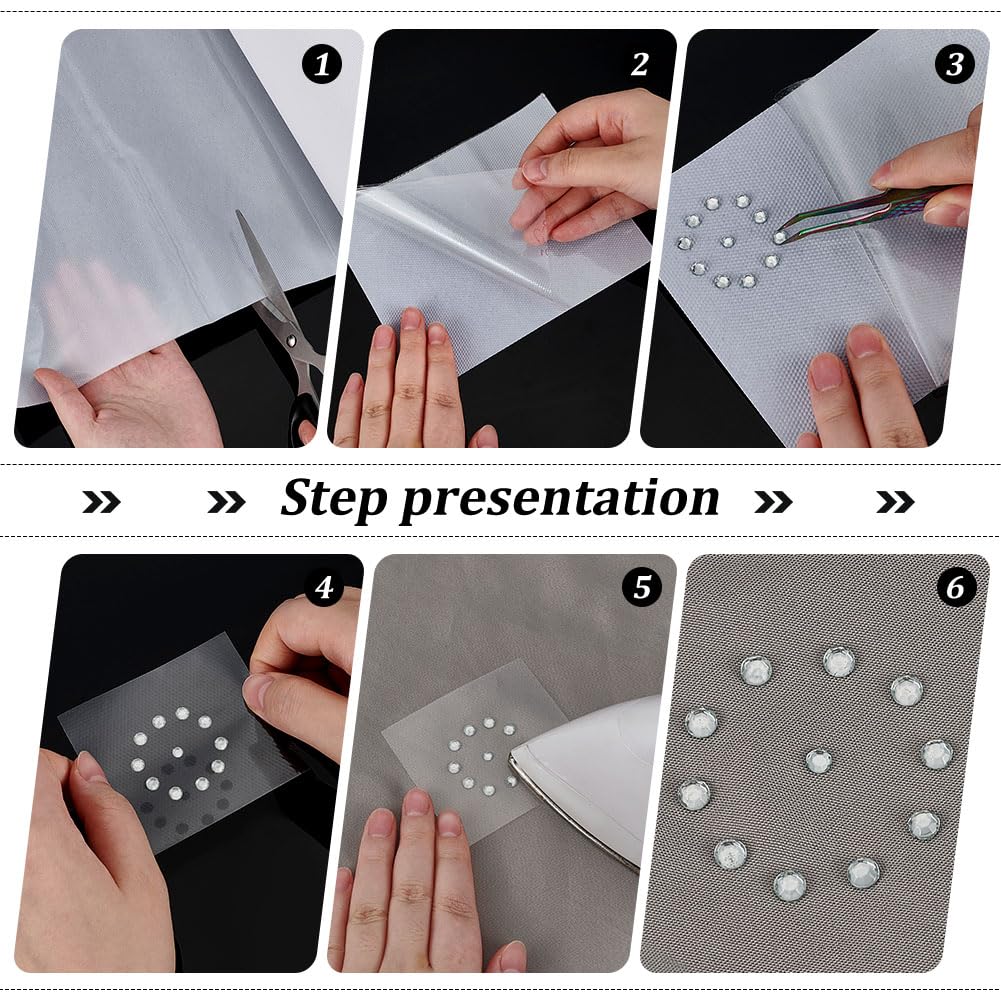 1
2
3
» » Step presentation » »
4
5
6