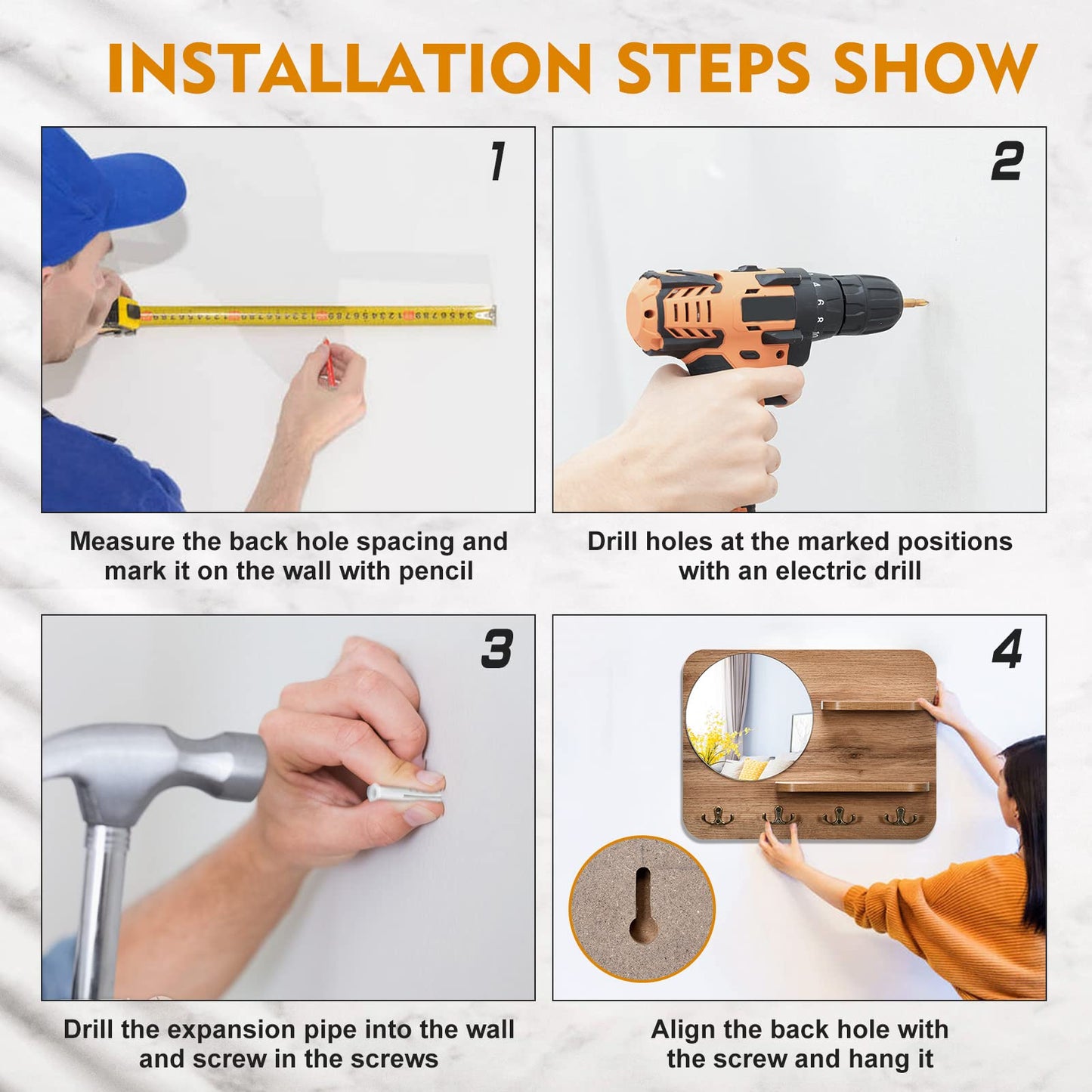 INSTALLATION STEPS SHOW

1

Measure the back hole spacing and mark it on the wall with pencil

2

Drill holes at the marked positions with an electric drill

3

Drill the expansion pipe into the wall and screw in the screws

4

Align the back hole with the screw and hang it