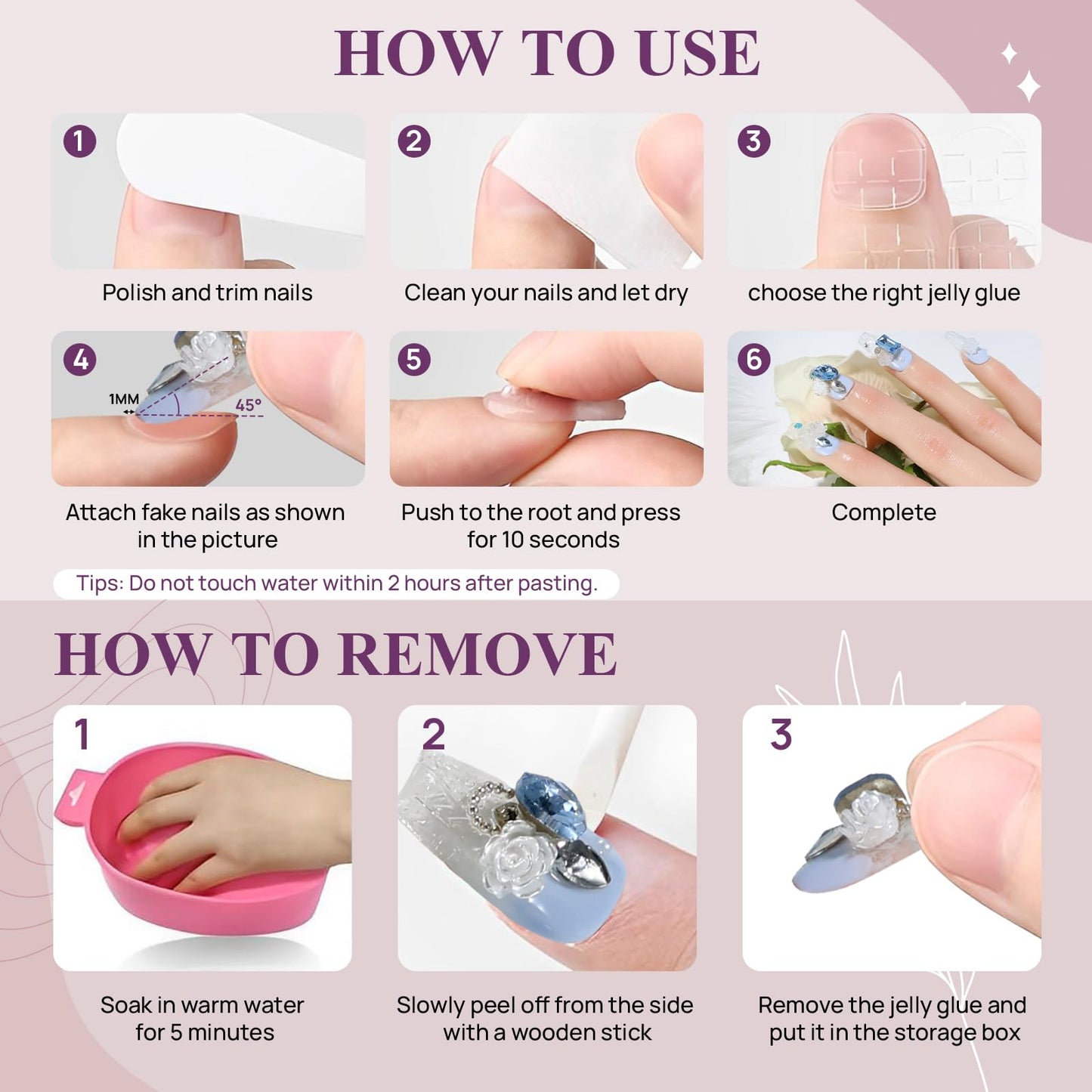 HOW TO USE

1
Polish and trim nails

2
Clean your nails and let dry

3
choose the right jelly glue

4
1MM
45°
Attach fake nails as shown in the picture

5
Push to the root and press for 10 seconds

6
Complete

Tips: Do not touch water within 2 hours after pasting.

HOW TO REMOVE

1
Soak in warm water for 5 minutes

2
Slowly peel off from the side with a wooden stick

3
Remove the jelly glue and put it in the storage box